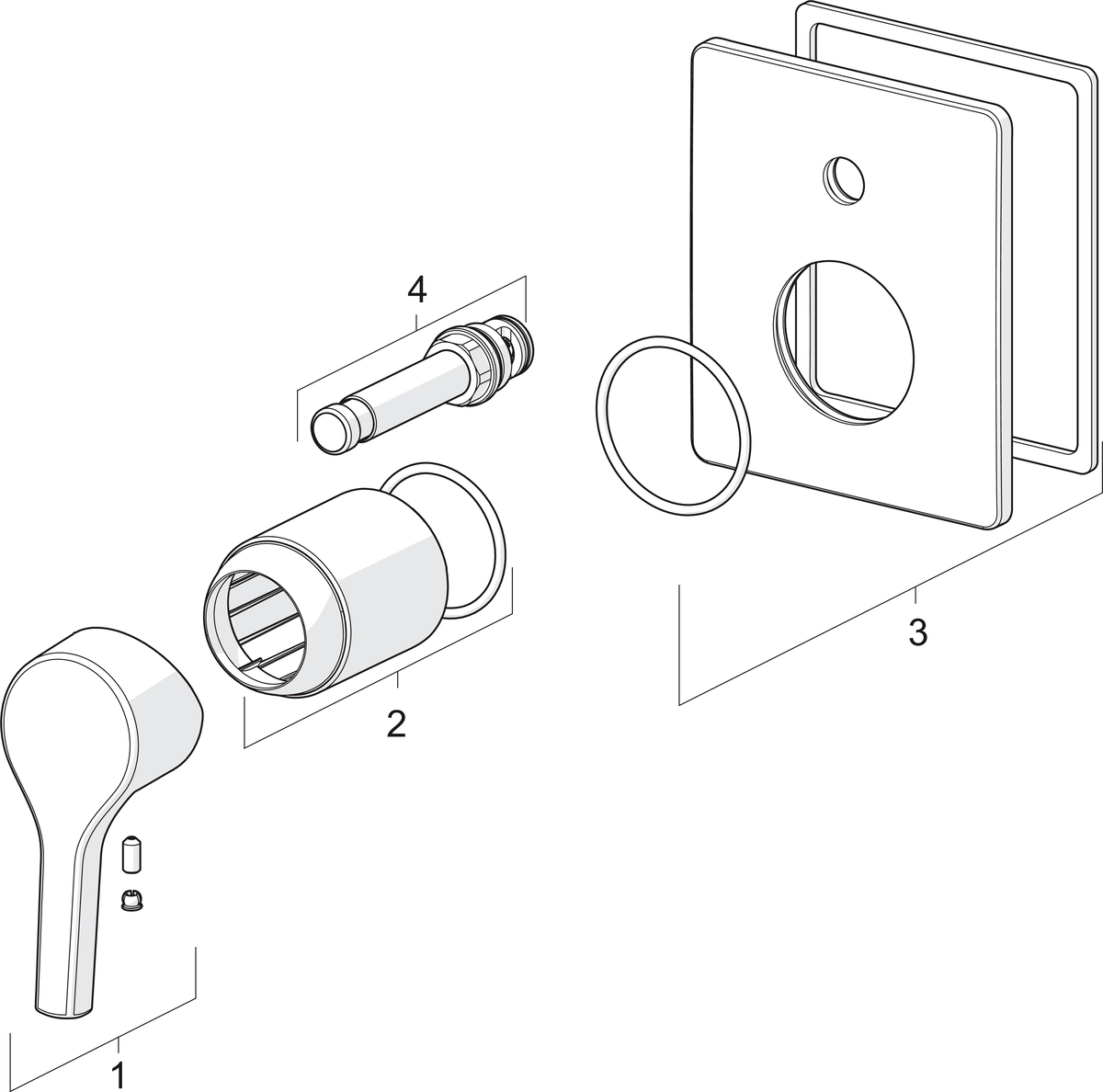 4

3

2

1