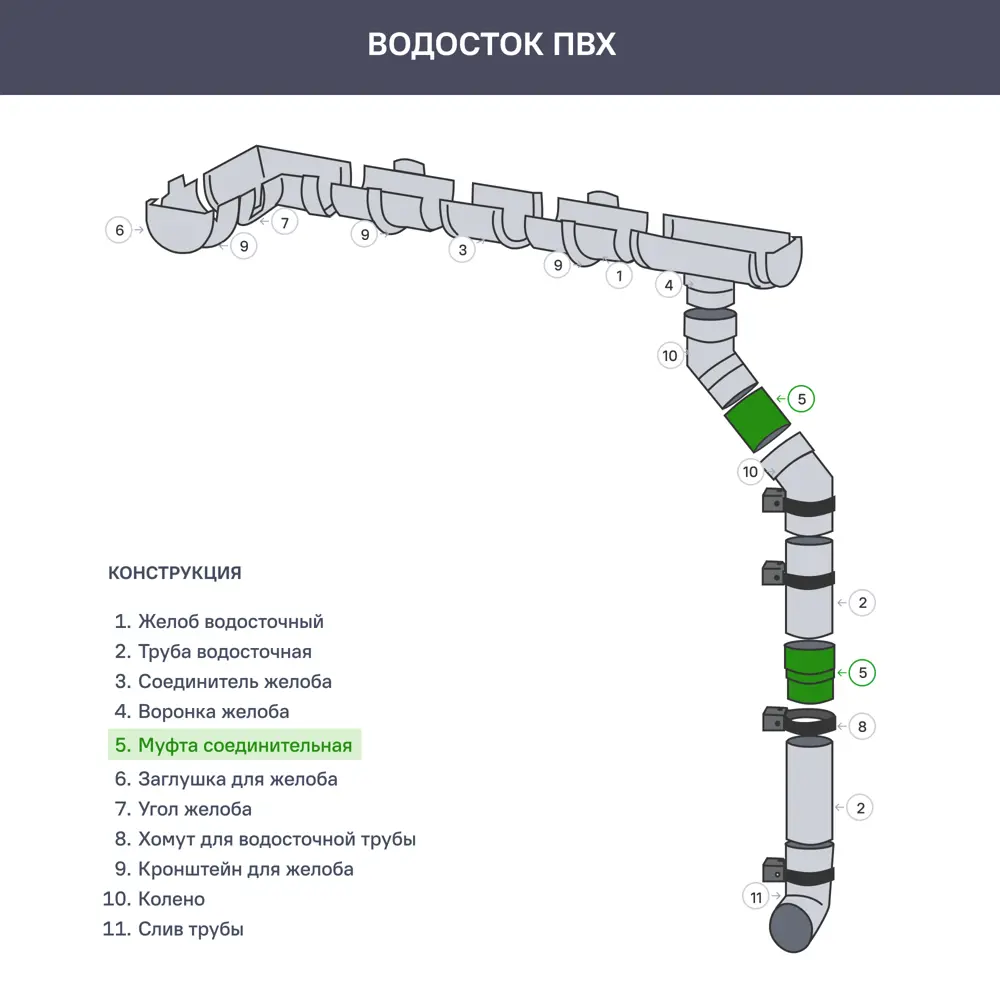 ВОДОСТОК ПВХ

6
7
9
9
3
9
1
4
10
5
10
2
5
8
2
11

КОНСТРУКЦИЯ

1. Желоб водосточный
2. Труба водосточная
3. Соединитель желоба
4. Воронка желоба
5. Муфта соединительная
6. Заглушка для желоба
7. Угол желоба
8. Хомут для водосточной трубы
9. Кронштейн для желоба
10. Колено
11. Слив трубы