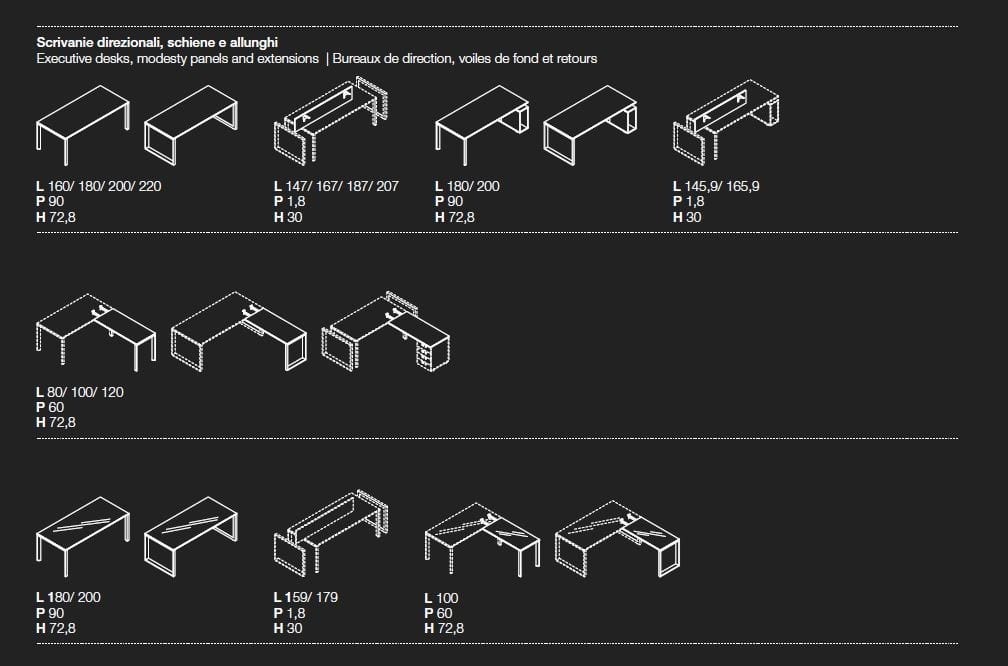 Scrivanie direzionali, schiene e allunghi
Executive desks, modesty panels and extensions | Bureaux de direction, voiles de fond et retours

L 160/ 180/ 200/ 220
P 90
H 72,8

L 147/ 167/ 187/ 207
P 1,8
H 30

L 180/ 200
P 90
H 72,8

L 145,9/ 165,9
P 1,8
H 30

L 80/ 100/ 120
P 60
H 72,8

L 180/ 200
P 90
H 72,8

L 159/ 179
P 1,8
H 30

L 100
P 60
H 72,8