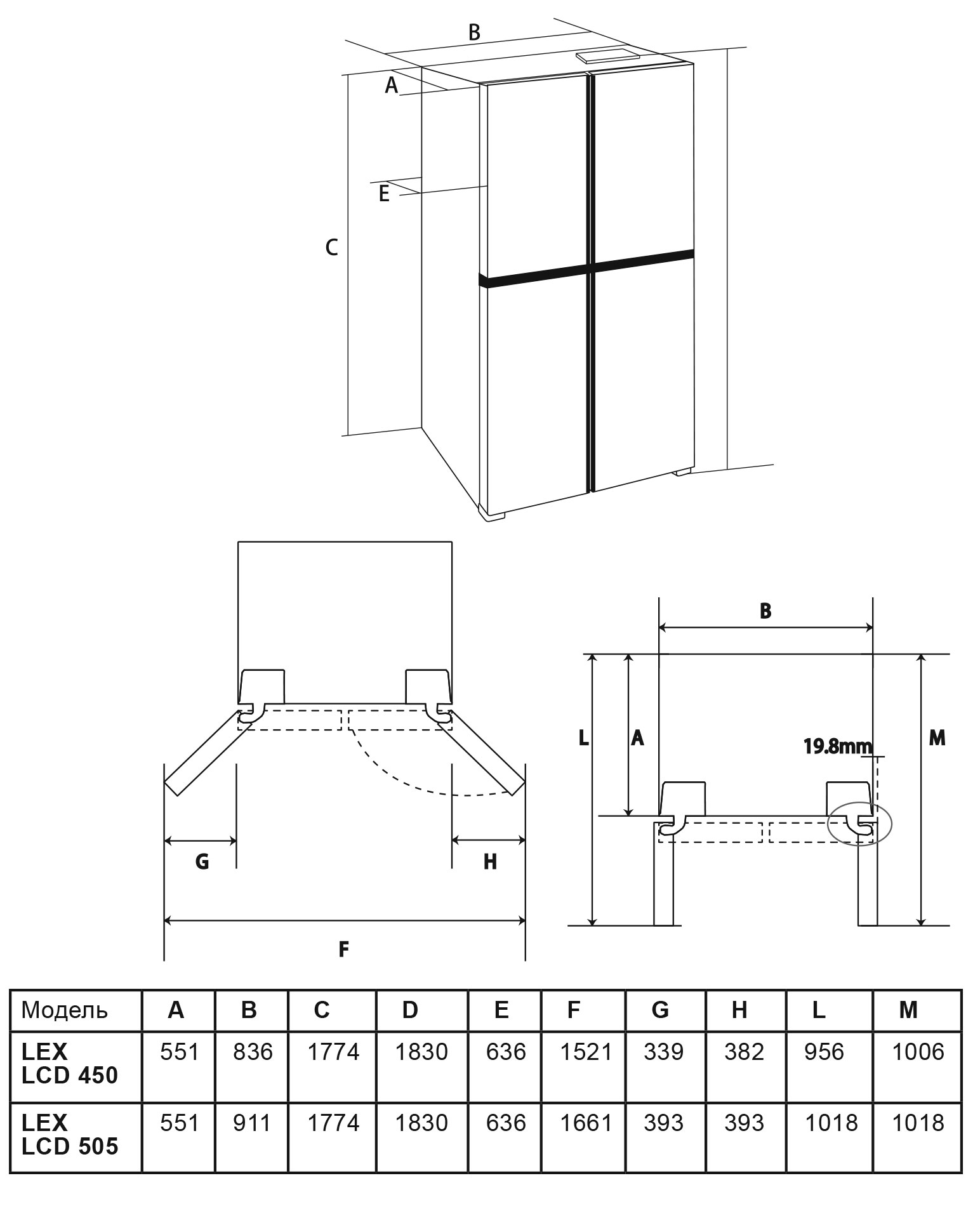 B
A
E
C

G
H
F

B
L
A
19.8mm
M

| Модель | A | B | C | D | E | F | G | H | L | M |
|---|---|---|---|---|---|---|---|---|---|---|
| LEX LCD 450 | 551 | 836 | 1774 | 1830 | 636 | 1521 | 339 | 382 | 956 | 1006 |
| LEX LCD 505 | 551 | 911 | 1774 | 1830 | 636 | 1661 | 393 | 393 | 1018 | 1018 |