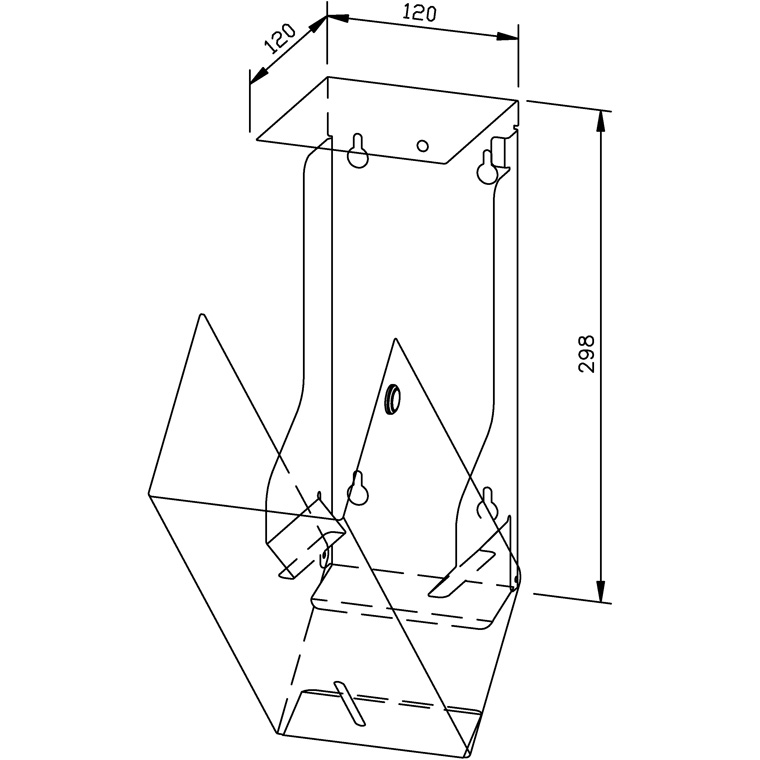 120
120
298