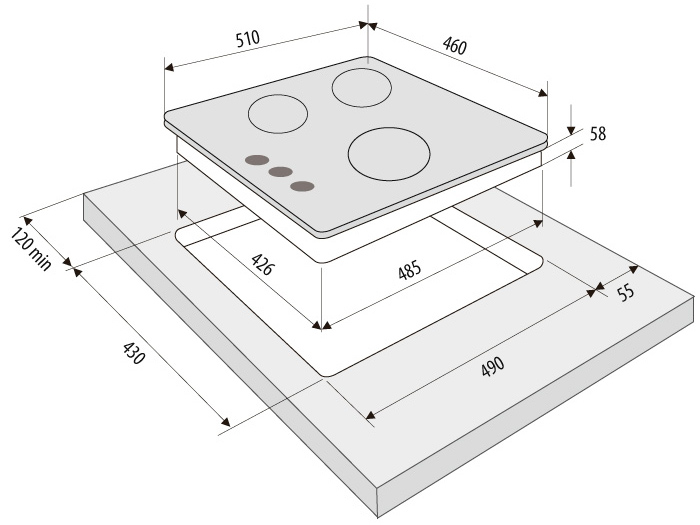 510
460
58
120 min
426
485
55
430
490