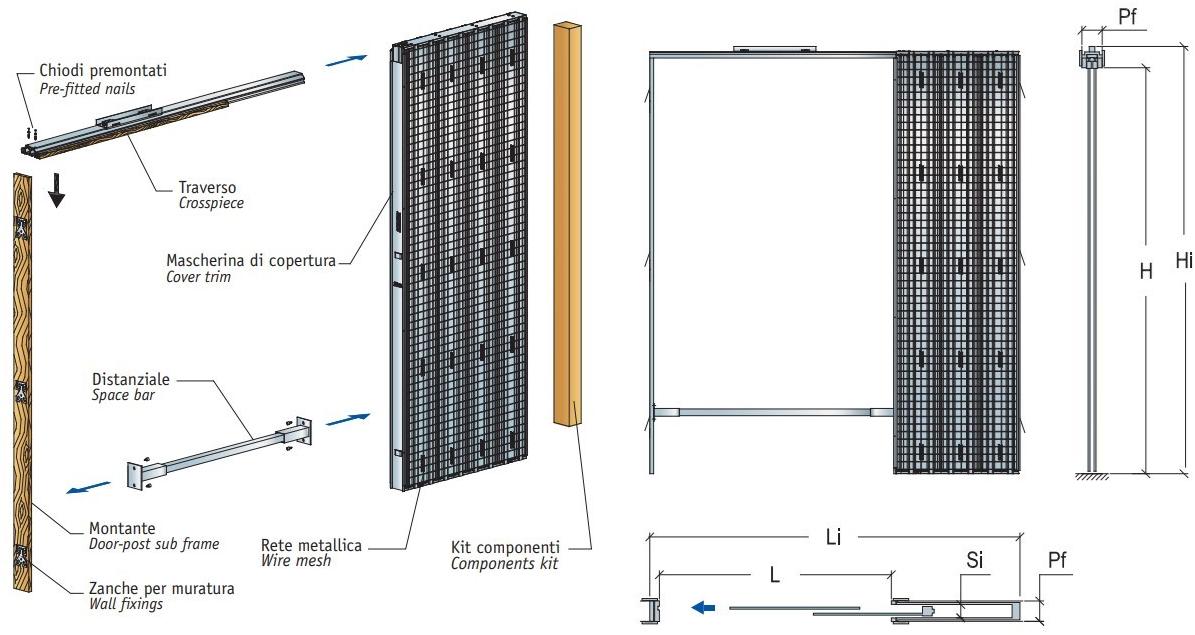 Chiodi premontati
Pre-fitted nails

Traverso
Crosspiece

Mascherina di copertura
Cover trim

Distanziale
Space bar

Montante
Door-post sub frame

Zanche per muratura
Wall fixings

Rete metallica
Wire mesh

Kit componenti
Components kit

Pf

H

Hi

Li

L

Si

Pf