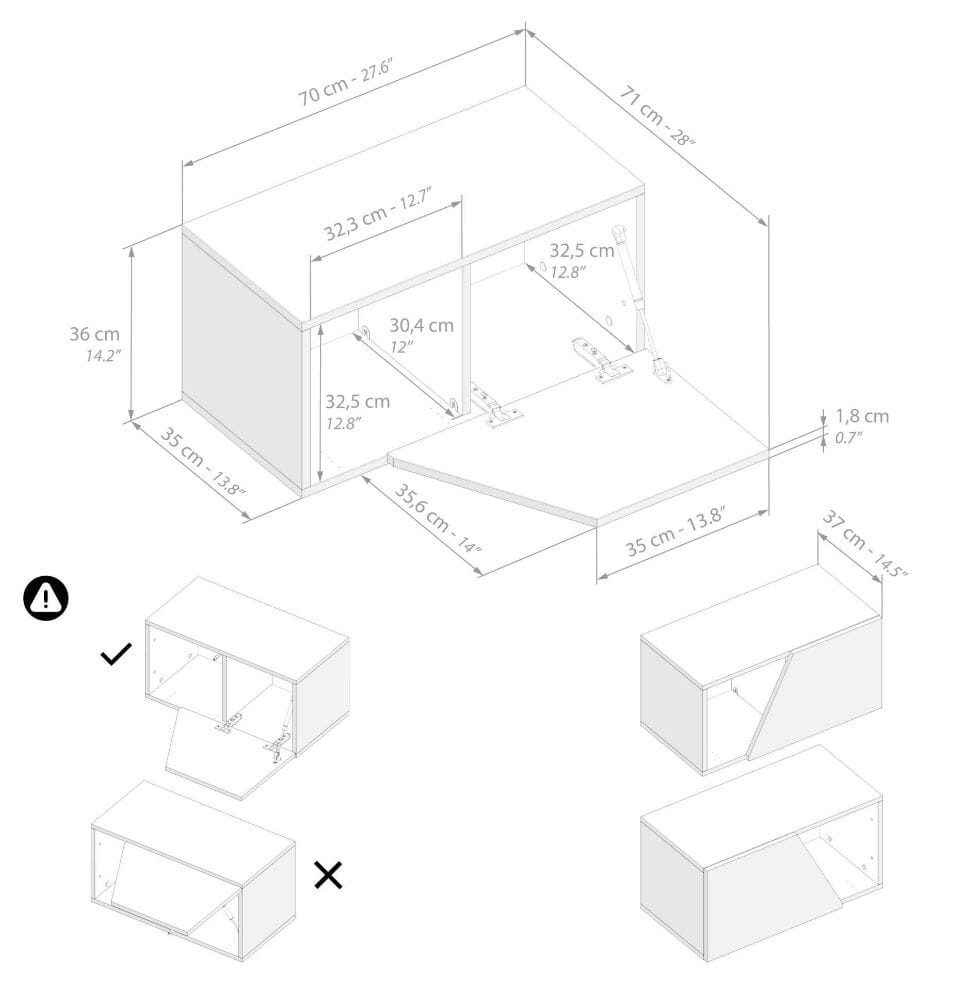 70 cm - 27.6"

71 cm - 28"

32,3 cm - 12.7"

32,5 cm
12.8"

36 cm
14.2"

30,4 cm
12"

32,5 cm
12.8"

1,8 cm
0.7"

35 cm - 13.8"

35,6 cm - 14"

35 cm - 13.8"

37 cm - 14.5"