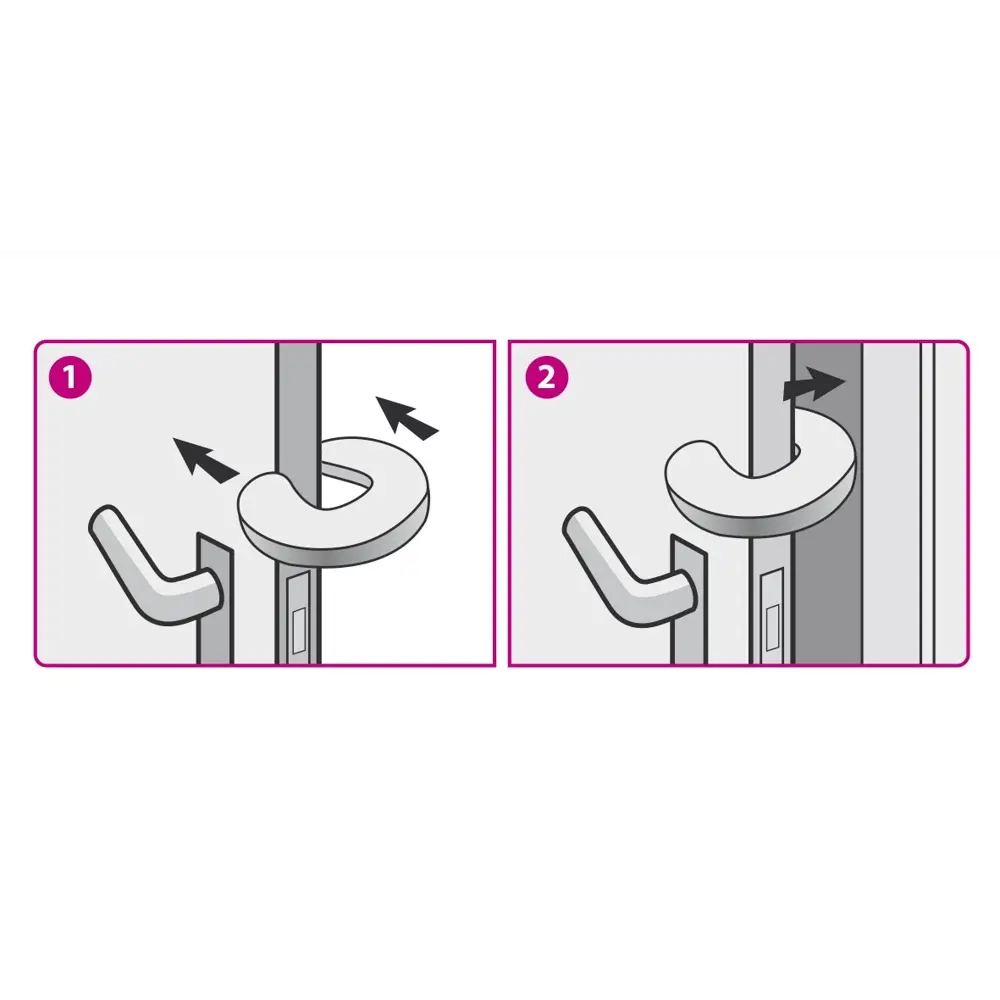 1

2