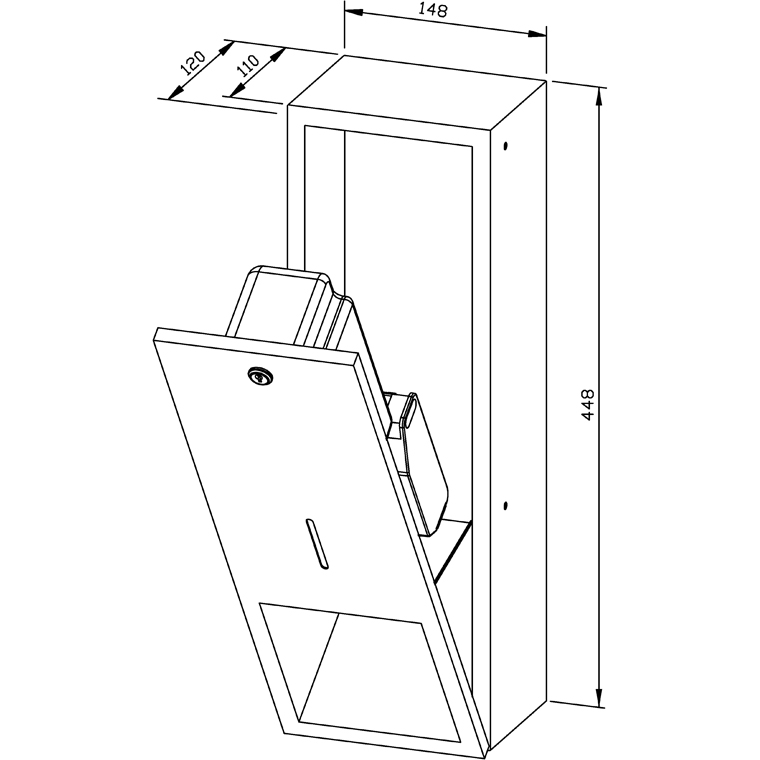 148
120
110
448