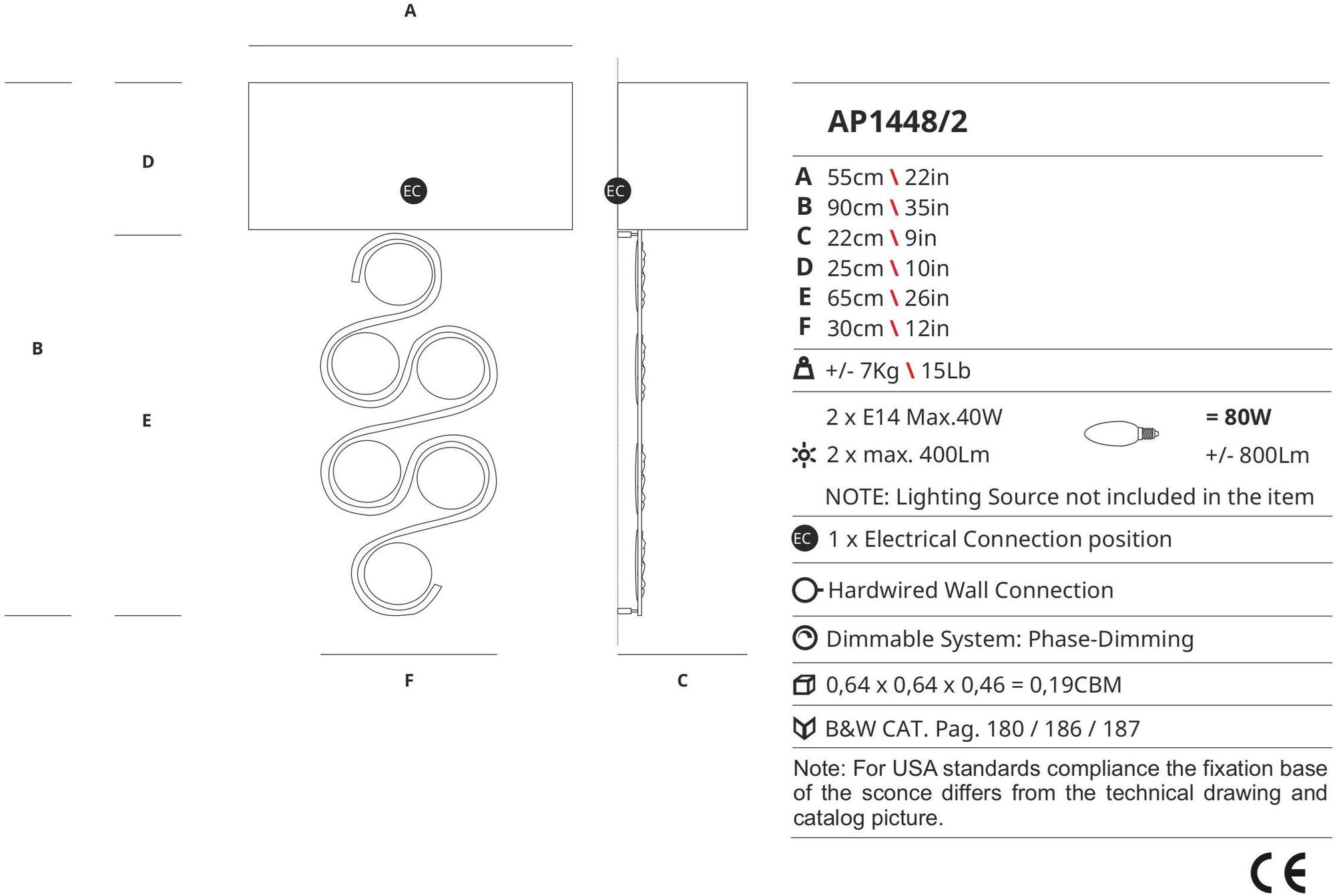 A

D

EC

EC

B

E

F

C

AP1448/2

A 55cm \ 22in
B 90cm \ 35in
C 22cm \ 9in
D 25cm \ 10in
E 65cm \ 26in
F 30cm \ 12in

+/- 7Kg \ 15Lb

2 x E14 Max.40W = 80W
2 x max. 400Lm +/- 800Lm
NOTE: Lighting Source not included in the item

EC 1 x Electrical Connection position

Hardwired Wall Connection

Dimmable System: Phase-Dimming

0,64 x 0,64 x 0,46 = 0,19CBM

B&W CAT. Pag. 180 / 186 / 187

Note: For USA standards compliance the fixation base of the sconce differs from the technical drawing and catalog picture.

CE