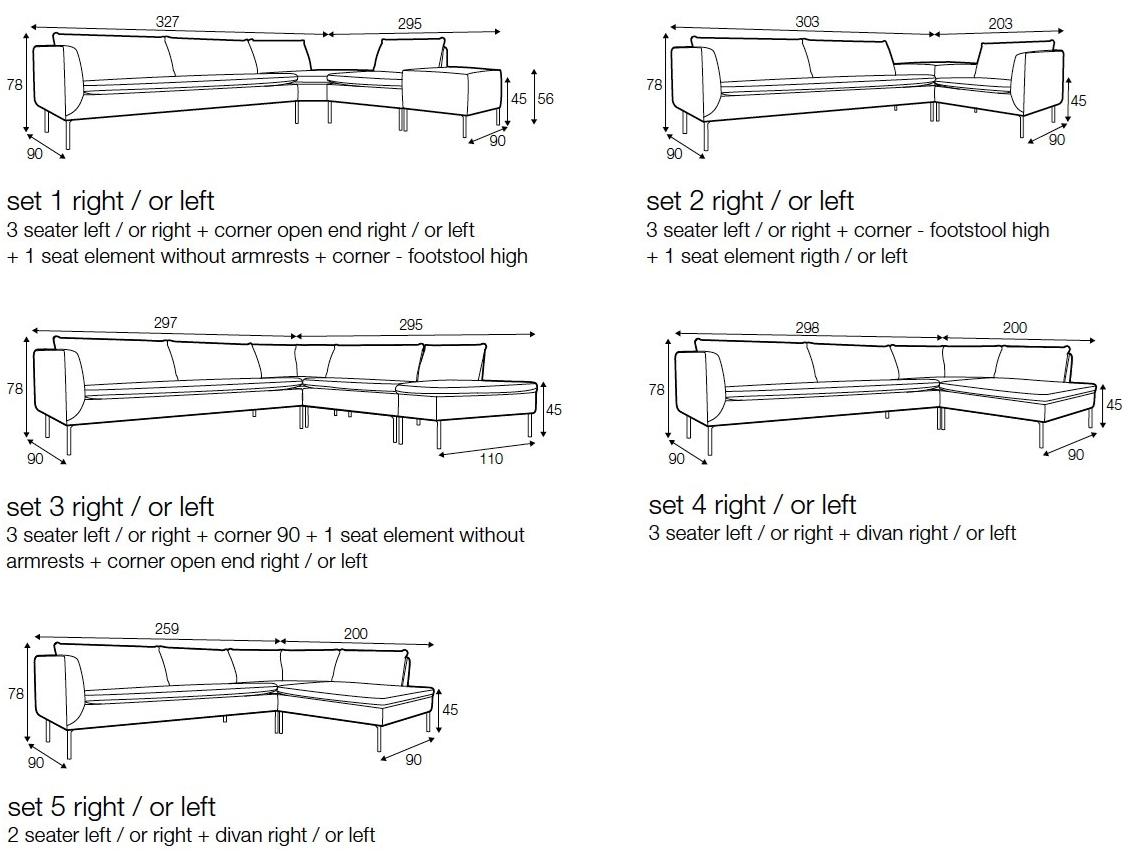 327
295
78
45
56
90
90

set 1 right / or left
3 seater left / or right + corner open end right / or left
+ 1 seat element without armrests + corner - footstool high

303
203
78
45
90
90

set 2 right / or left
3 seater left / or right + corner - footstool high
+ 1 seat element rigth / or left

297
295
78
45
90
110

set 3 right / or left
3 seater left / or right + corner 90 + 1 seat element without armrests + corner open end right / or left

298
200
78
45
90
90

set 4 right / or left
3 seater left / or right + divan right / or left

259
200
78
45
90
90

set 5 right / or left
2 seater left / or right + divan right / or left