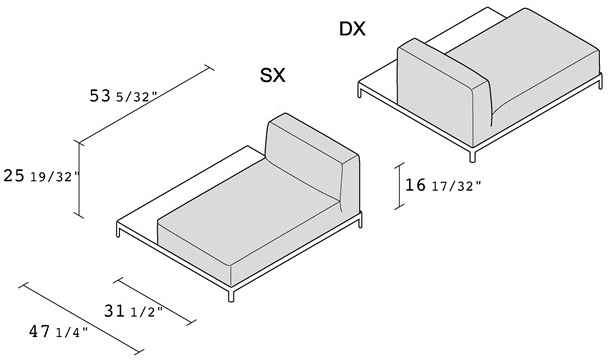 DX

SX

53 5/32"

25 19/32"

16 17/32"

31 1/2"

47 1/4"