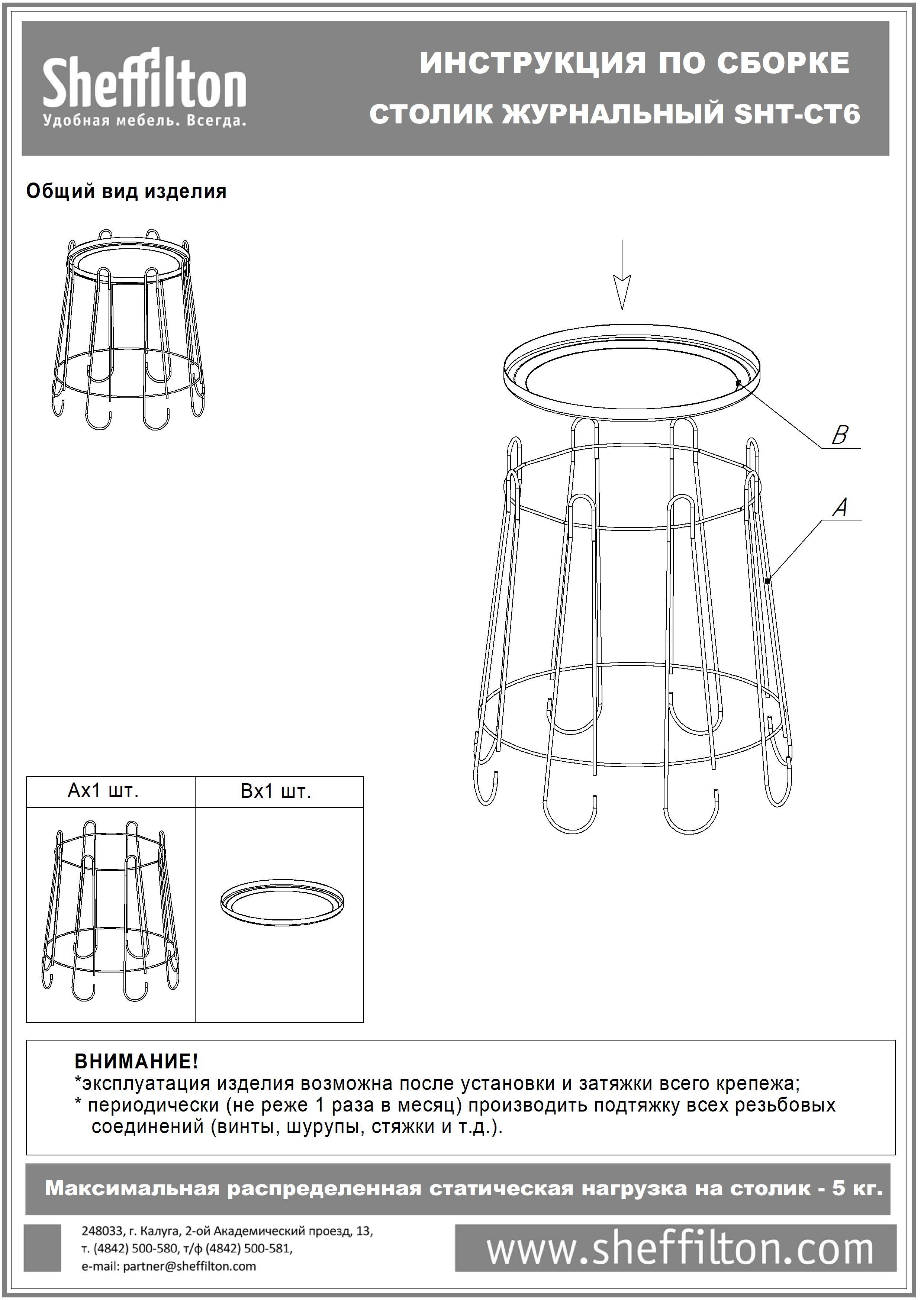 Sheffilton
Удобная мебель. Всегда.

ИНСТРУКЦИЯ ПО СБОРКЕ
СТОЛИК ЖУРНАЛЬНЫЙ SHT-CT6

Общий вид изделия

B

A

| Ax1 шт. | Bx1 шт. |
|---|---|
| | |

ВНИМАНИЕ!
*эксплуатация изделия возможна после установки и затяжки всего крепежа;
* периодически (не реже 1 раза в месяц) производить подтяжку всех резьбовых соединений (винты, шурупы, стяжки и т.д.).

Максимальная распределенная статическая нагрузка на столик - 5 кг.

248033, г. Калуга, 2-ой Академический проезд, 13,
т. (4842) 500-580, т/ф (4842) 500-581,
e-mail: partner@sheffilton.com

www.sheffilton.com