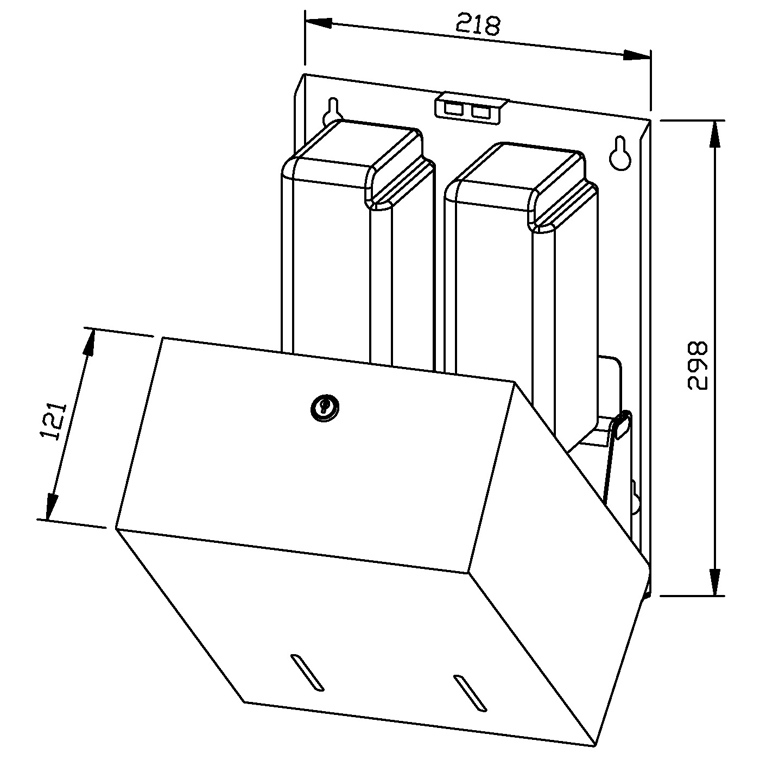 218

298

121