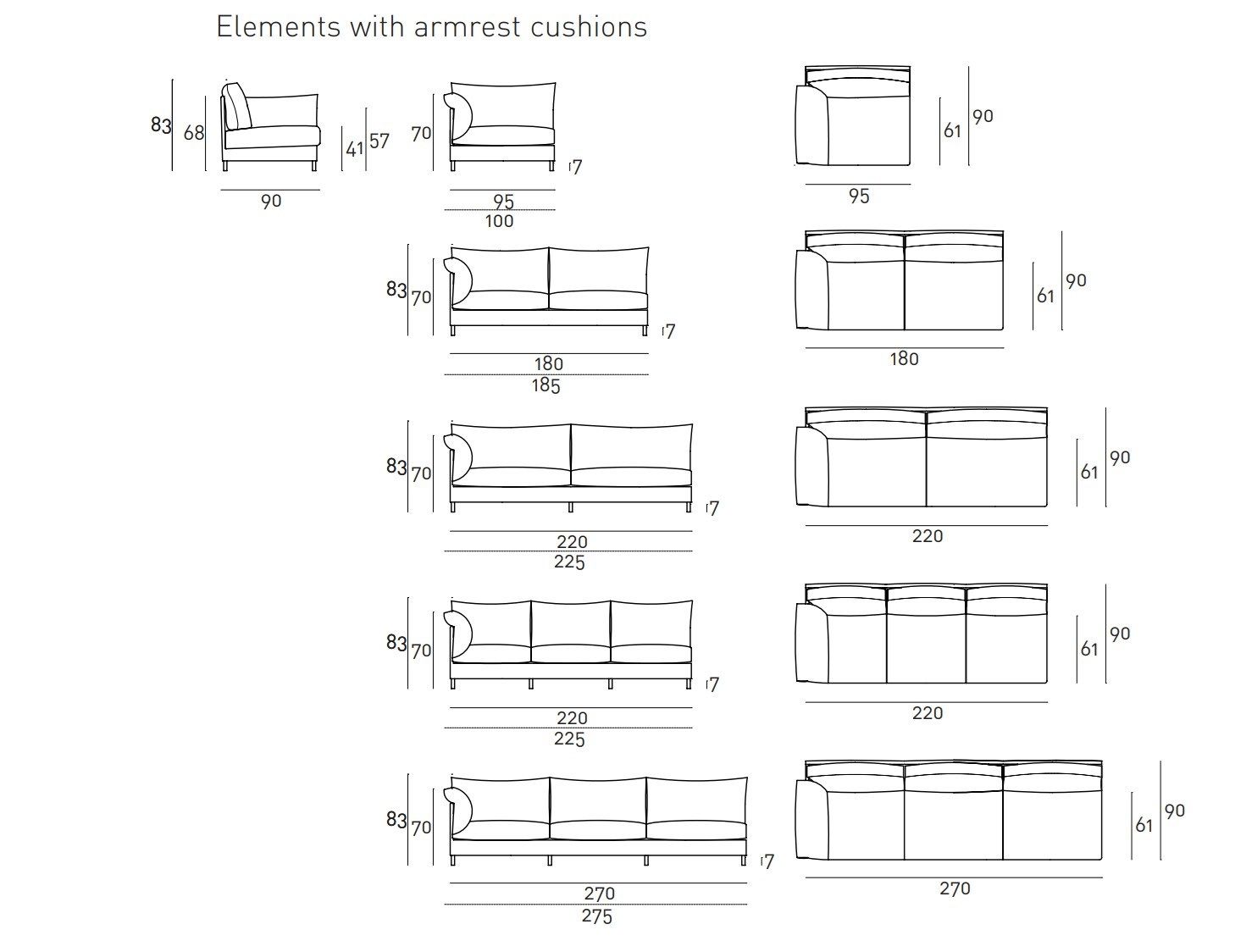 Elements with armrest cushions

83 68 41 57
90

70
7
95
100

61 90
95

83 70
7
180
185

61 90
180

83 70
7
220
225

61 90
220

83 70
7
220
225

61 90
220

83 70
7
270
275

61 90
270