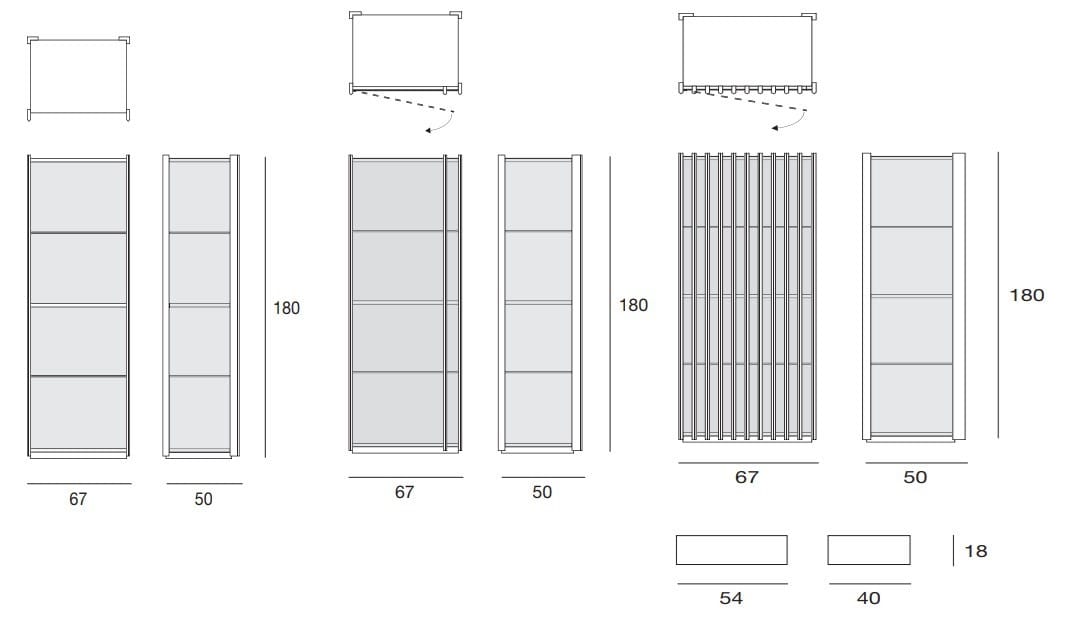 180

67

50

180

67

50

180

67

50

18

54

40