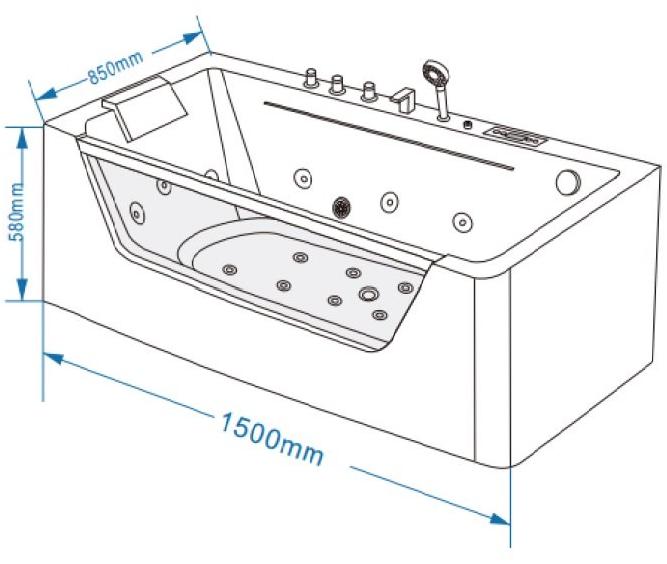 850mm
580mm
1500mm