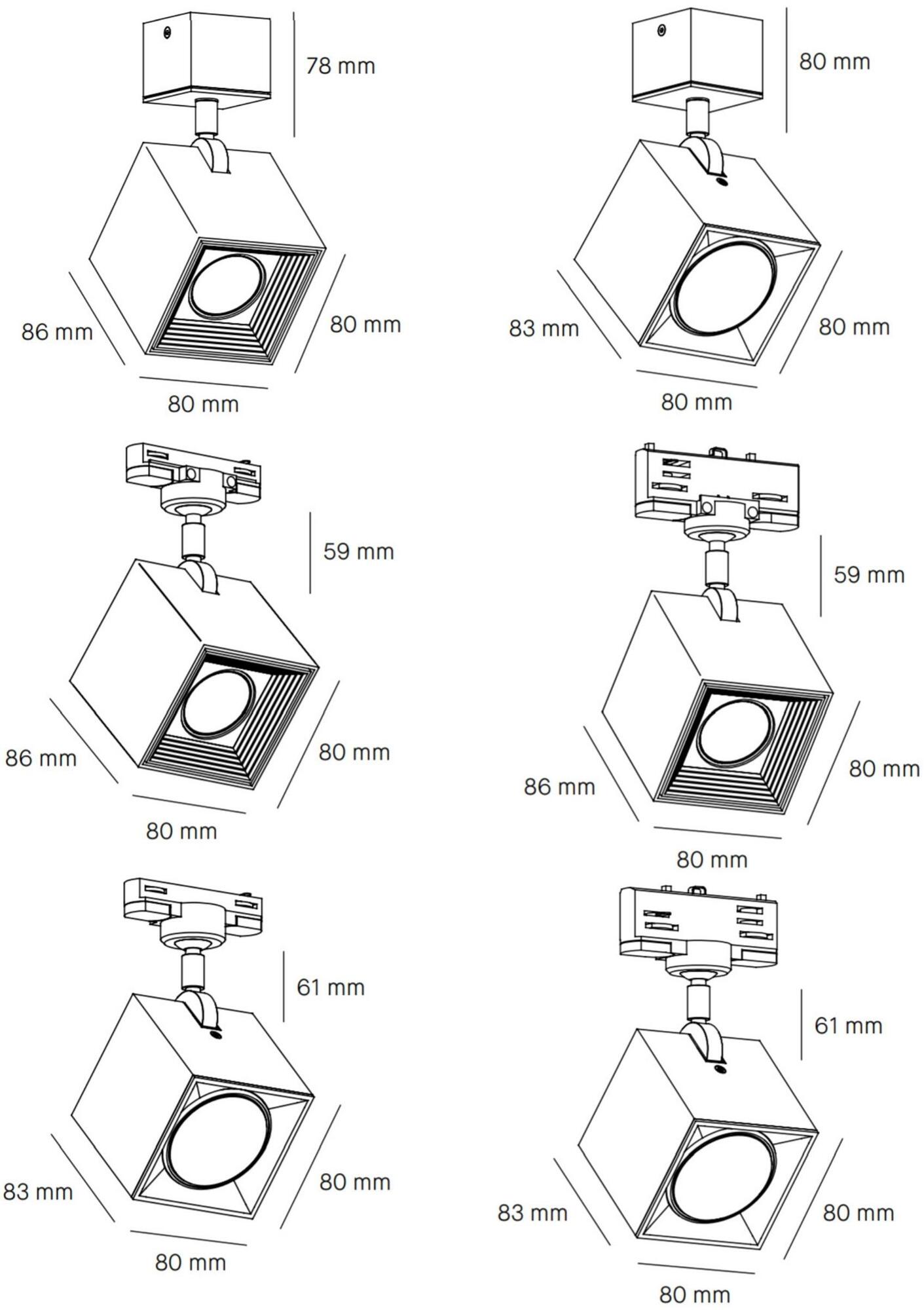 78 mm
86 mm
80 mm
80 mm

80 mm
83 mm
80 mm
80 mm

59 mm
86 mm
80 mm
80 mm

59 mm
86 mm
80 mm
80 mm

61 mm
83 mm
80 mm
80 mm

61 mm
83 mm
80 mm
80 mm