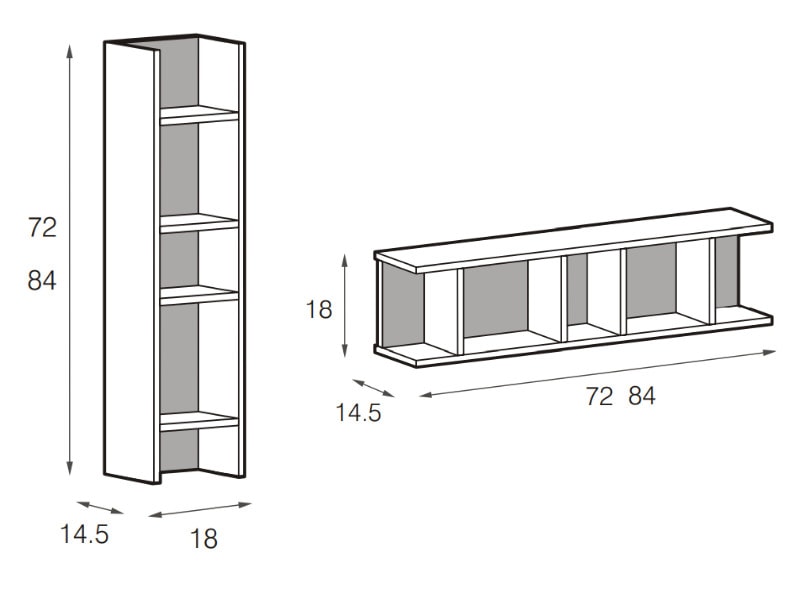 72
84

14.5

18

18

14.5

72 84