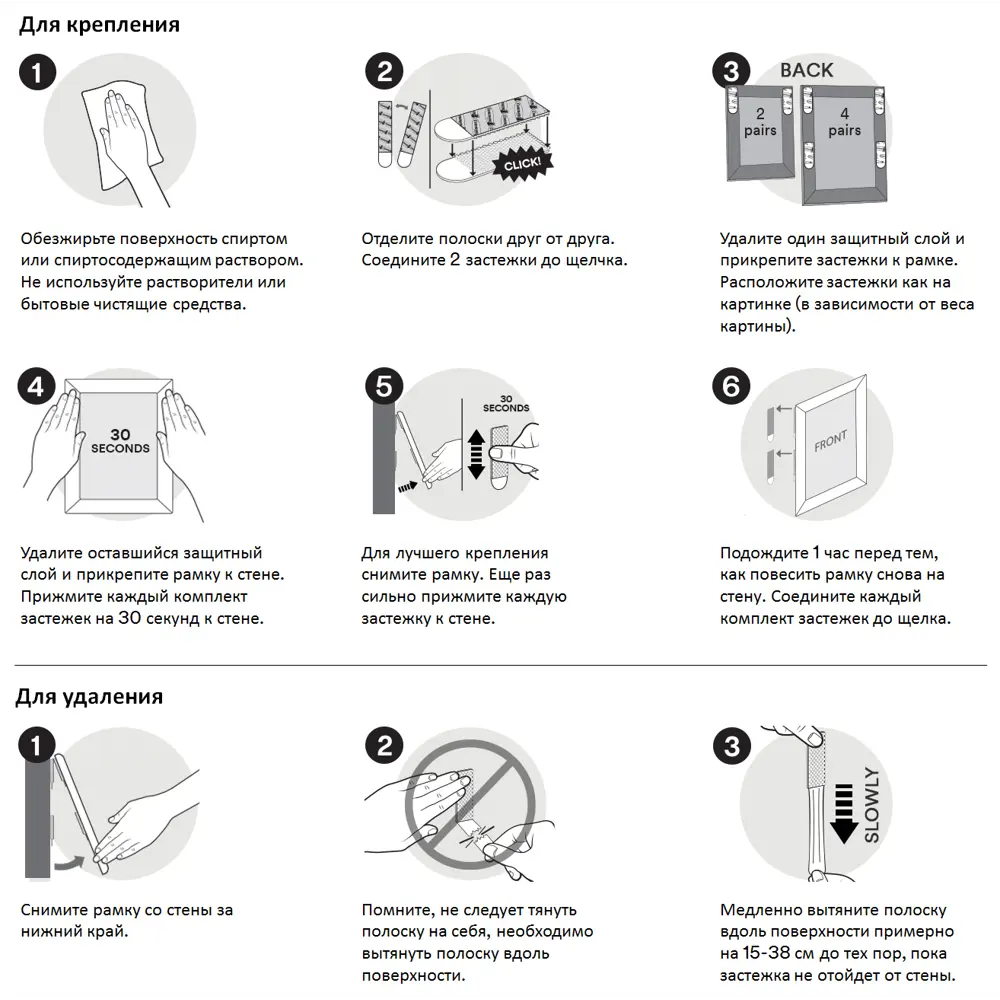 Для крепления

1

Обезжирьте поверхность спиртом или спиртосодержащим раствором. Не используйте растворители или бытовые чистящие средства.

2

CLICK!

Отделите полоски друг от друга. Соедините 2 застежки до щелчка.

3

BACK

2 pairs

4 pairs

Удалите один защитный слой и прикрепите застежки к рамке. Расположите застежки как на картинке (в зависимости от веса картины).

4

30 SECONDS

Удалите оставшийся защитный слой и прикрепите рамку к стене. Прижмите каждый комплект застежек на 30 секунд к стене.

5

30 SECONDS

Для лучшего крепления снимите рамку. Еще раз сильно прижмите каждую застежку к стене.

6

FRONT

Подождите 1 час перед тем, как повесить рамку снова на стену. Соедините каждый комплект застежек до щелка.

Для удаления

1

Снимите рамку со стены за нижний край.

2

Помните, не следует тянуть полоску на себя, необходимо вытянуть полоску вдоль поверхности.

3

SLOWLY

Медленно вытяните полоску вдоль поверхности примерно на 15-38 см до тех пор, пока застежка не отойдет от стены.