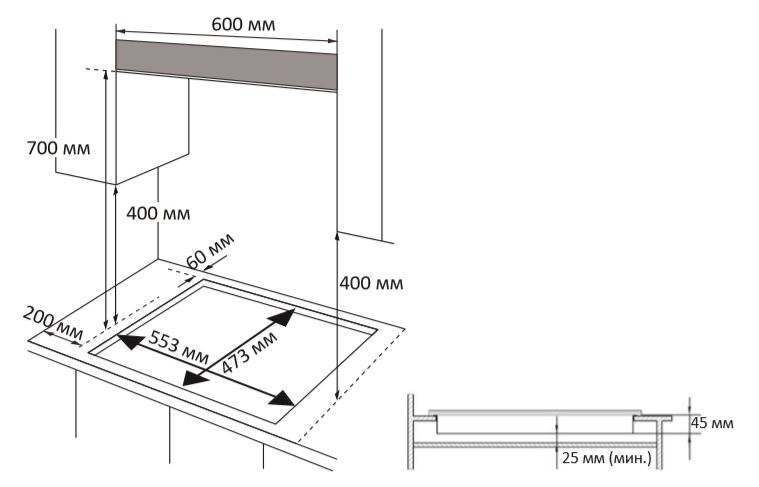 600 мм
700 мм
400 мм
60 мм
400 мм
200 мм
553 мм
473 мм
45 мм
25 мм (мин.)