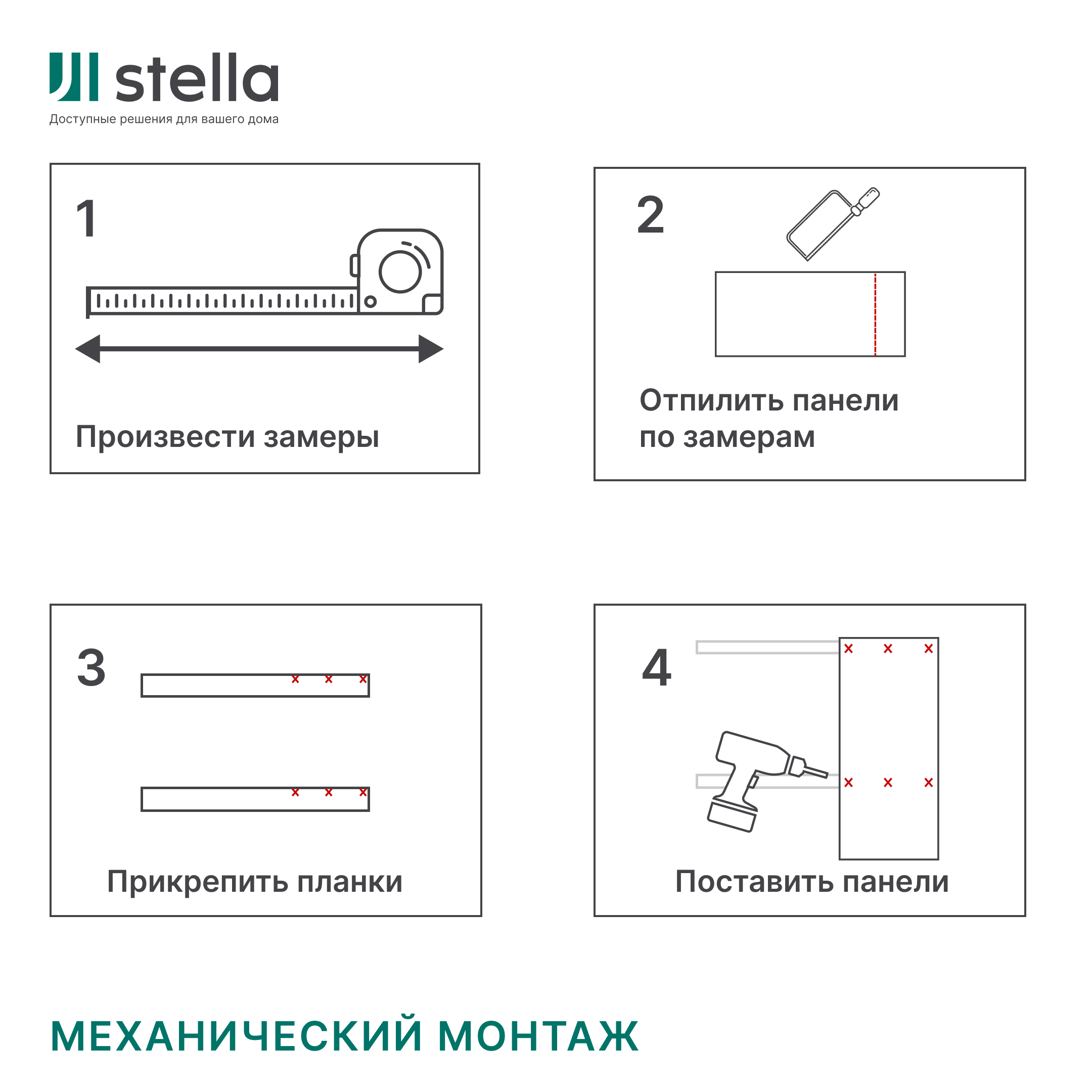 stella
Доступные решения для вашего дома

1

Произвести замеры

2

Отпилить панели по замерам

3

Прикрепить планки

4

Поставить панели

МЕХАНИЧЕСКИЙ МОНТАЖ