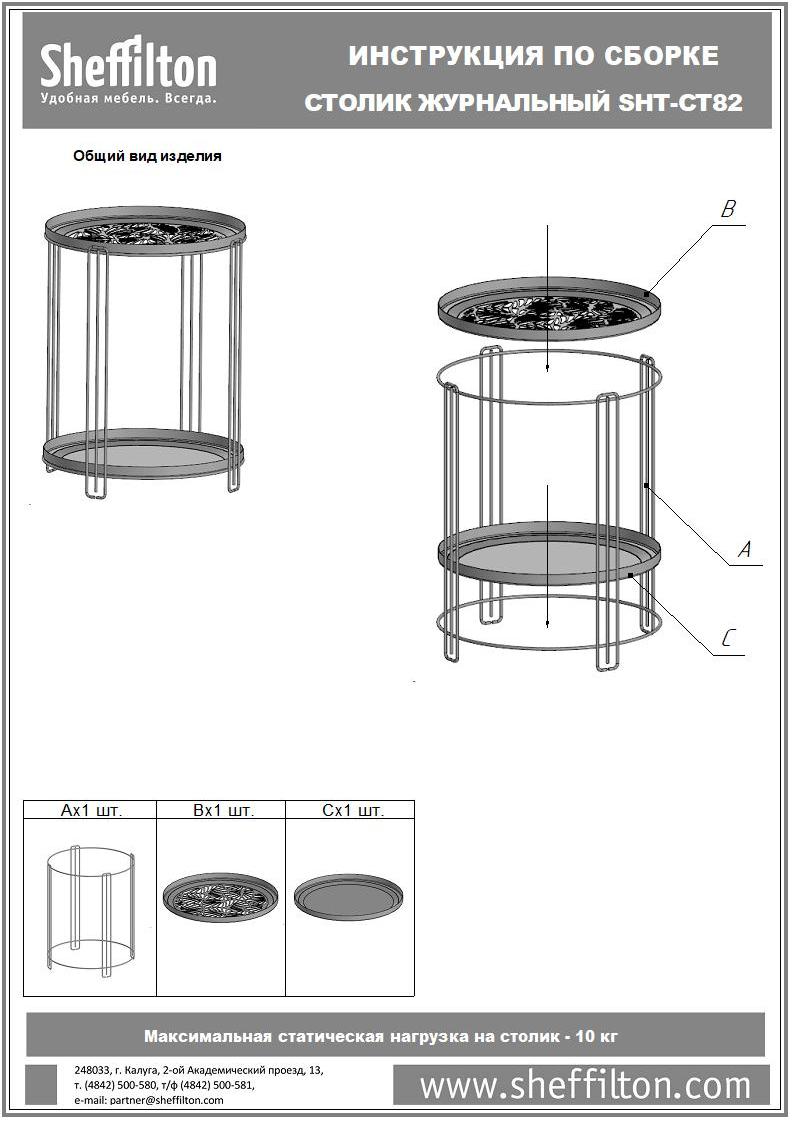 Sheffilton
Удобная мебель. Всегда.

ИНСТРУКЦИЯ ПО СБОРКЕ
СТОЛИК ЖУРНАЛЬНЫЙ SHT-CT82

Общий вид изделия

B

A

C

| Ax1 шт. | Bx1 шт. | Cx1 шт. |
|---|---|---|
| | | |

Максимальная статическая нагрузка на столик - 10 кг

248033, г. Калуга, 2-ой Академический проезд, 13,
т. (4842) 500-580, т/ф (4842) 500-581,
e-mail: partner@sheffilton.com

www.sheffilton.com