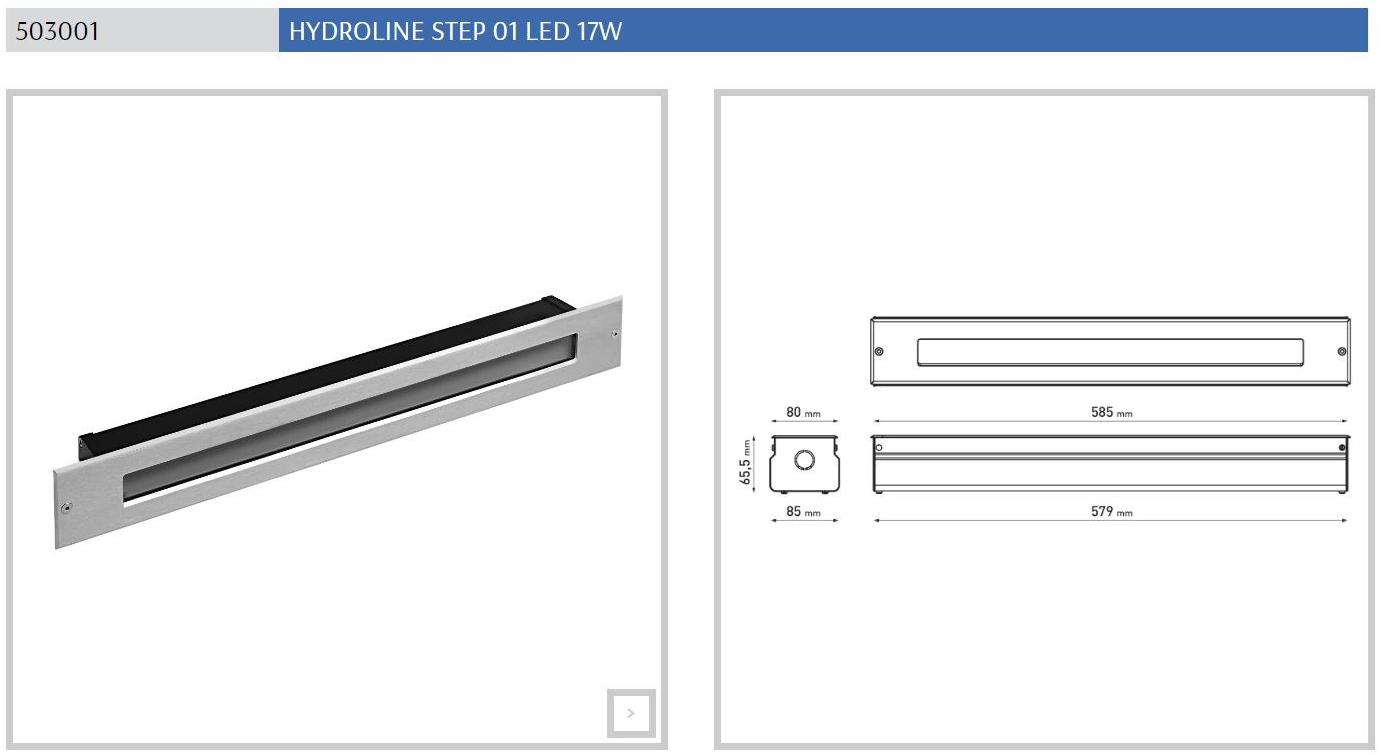 503001

HYDROLINE STEP 01 LED 17W

>

80 mm

585 mm

65,5 mm

85 mm

579 mm