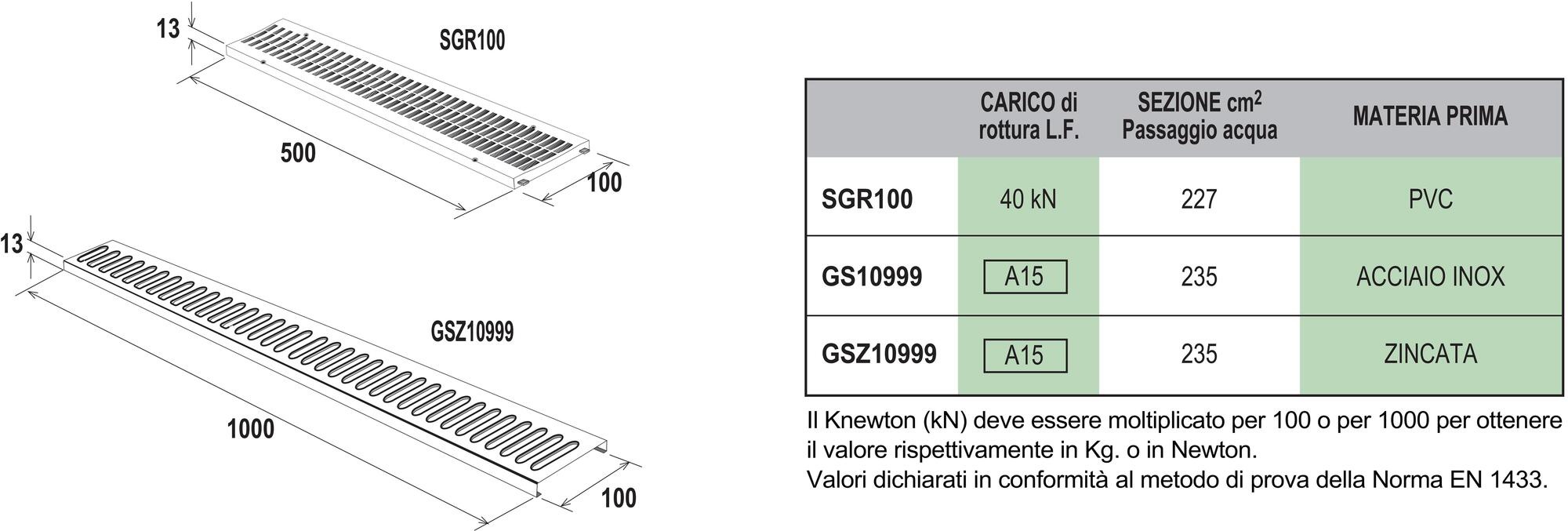 13

SGR100

500

100

13

GSZ10999

1000

100

| | CARICO di rottura L.F. | SEZIONE $cm^2$ Passaggio acqua | MATERIA PRIMA |
|---|---|---|---|
| SGR100 | 40 kN | 227 | PVC |
| GS10999 | A15 | 235 | ACCIAIO INOX |
| GSZ10999 | A15 | 235 | ZINCATA |

Il Knewton (kN) deve essere moltiplicato per 100 o per 1000 per ottenere il valore rispettivamente in Kg. o in Newton.
Valori dichiarati in conformità al metodo di prova della Norma EN 1433.