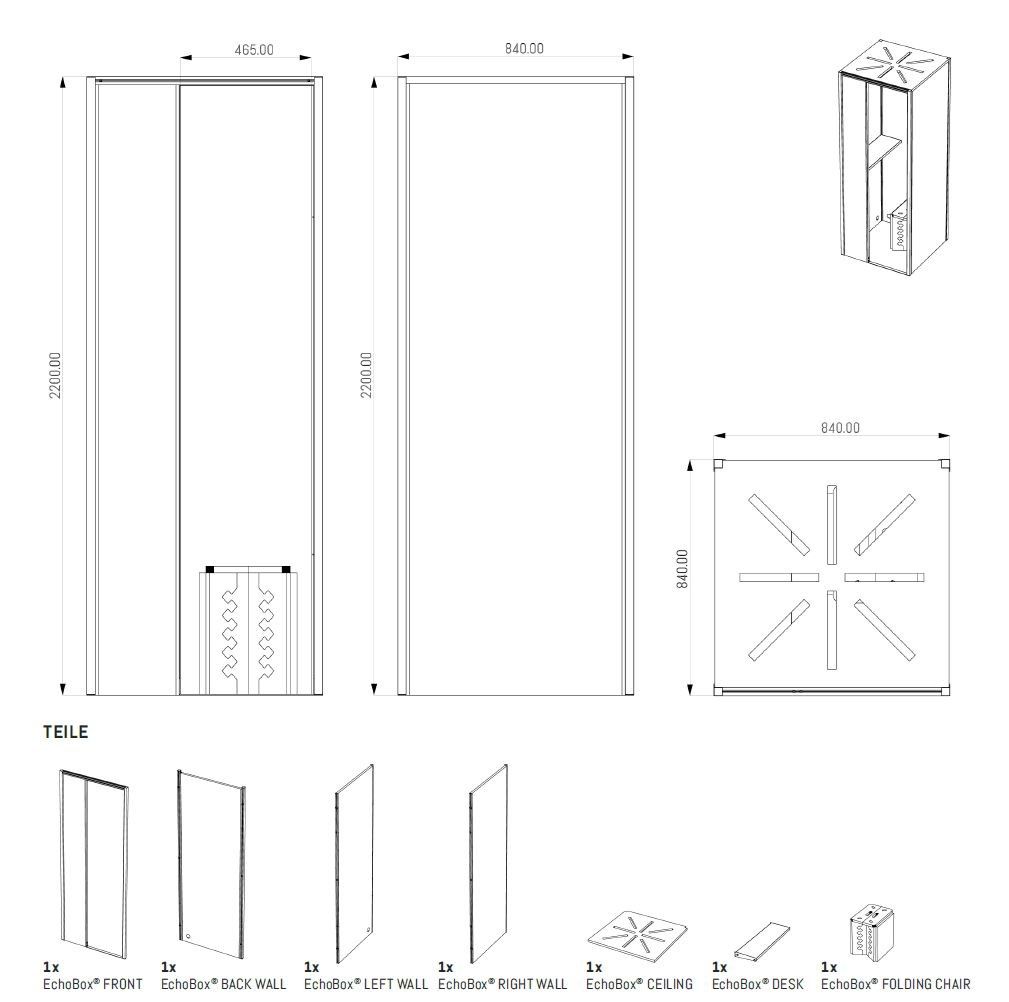 465.00

840.00

2200.00

2200.00

840.00

840.00

TEILE

1x
EchoBox® FRONT

1x
EchoBox® BACK WALL

1x
EchoBox® LEFT WALL

1x
EchoBox® RIGHT WALL

1x
EchoBox® CEILING

1x
EchoBox® DESK

1x
EchoBox® FOLDING CHAIR