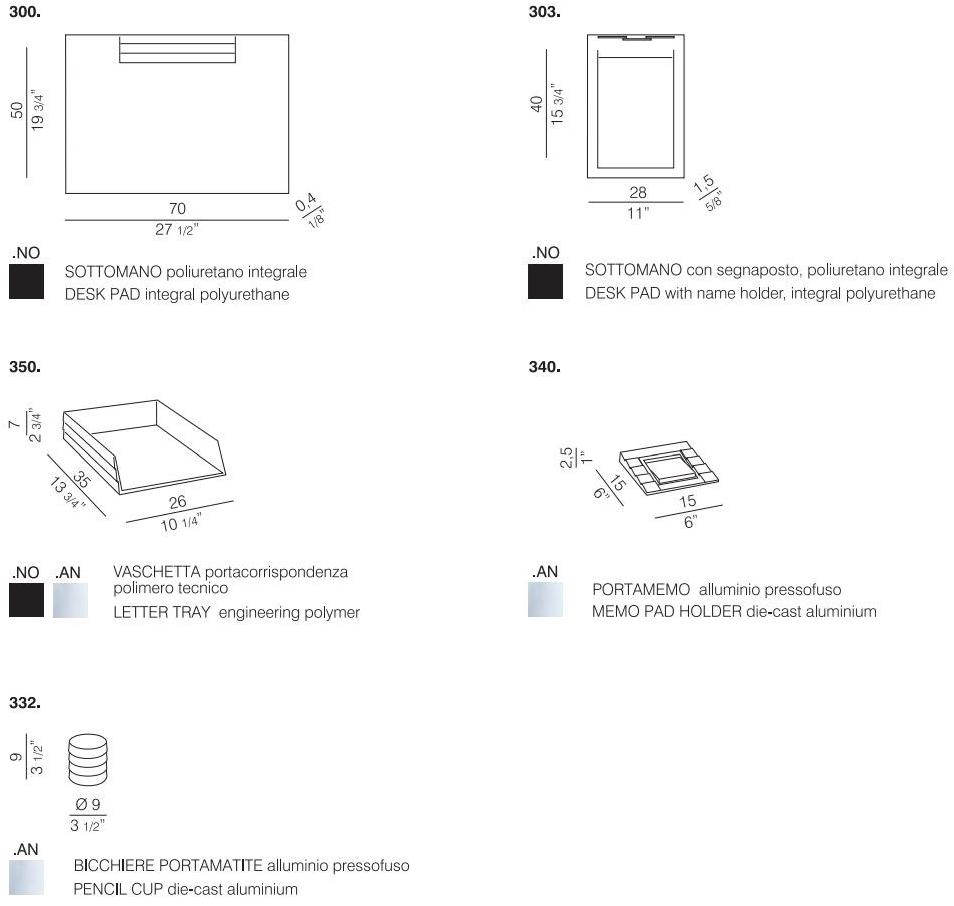 300.

50
19 3/4"

70
27 1/2"

0,4
1/8"

.NO

SOTTOMANO poliuretano integrale
DESK PAD integral polyurethane

303.

40
15 3/4"

28
11"

1,5
5/8"

.NO

SOTTOMANO con segnaposto, poliuretano integrale
DESK PAD with name holder, integral polyurethane

350.

7
2 3/4"

35
13 3/4"

26
10 1/4"

.NO .AN

VASCHETTA portacorrispondenza polimero tecnico
LETTER TRAY engineering polymer

340.

2,5
1"

15
6"

15
6"

.AN

PORTAMEMO alluminio pressofuso
MEMO PAD HOLDER die-cast aluminium

332.

9
3 1/2"

Ø 9
3 1/2"

.AN

BICCHIERE PORTAMATITE alluminio pressofuso
PENCIL CUP die-cast aluminium