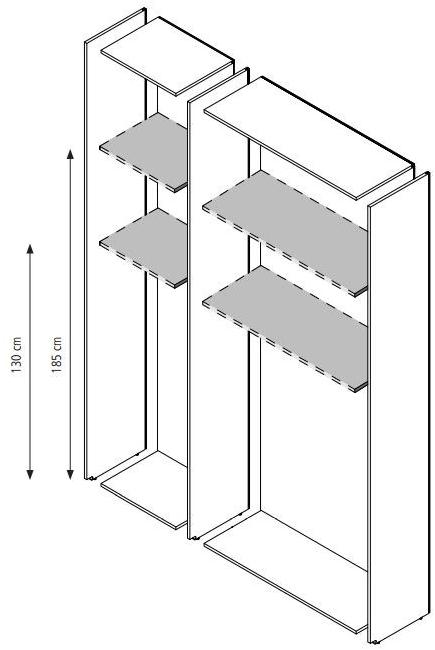 130 cm
185 cm