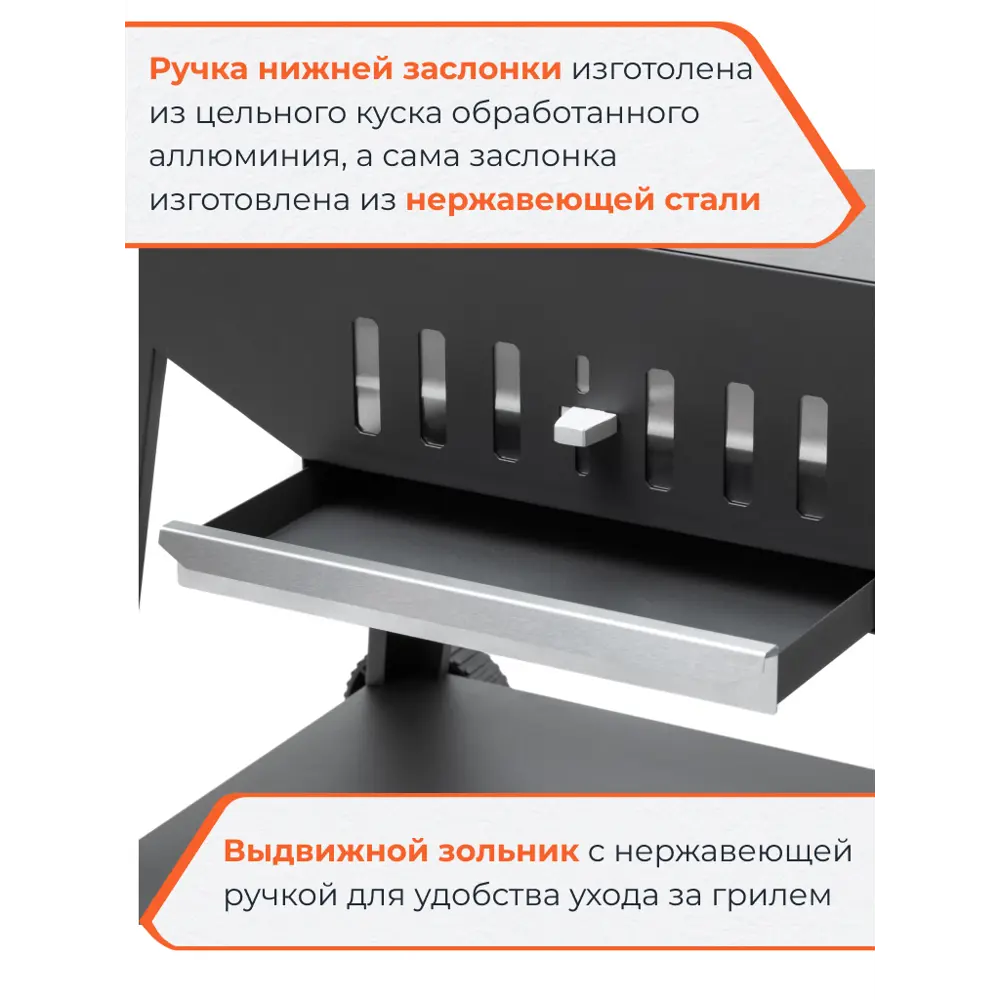 Ручка нижней заслонки изготолена из цельного куска обработанного аллюминия, а сама заслонка изготовлена из нержавеющей стали

Выдвижной зольник с нержавеющей ручкой для удобства ухода за грилем