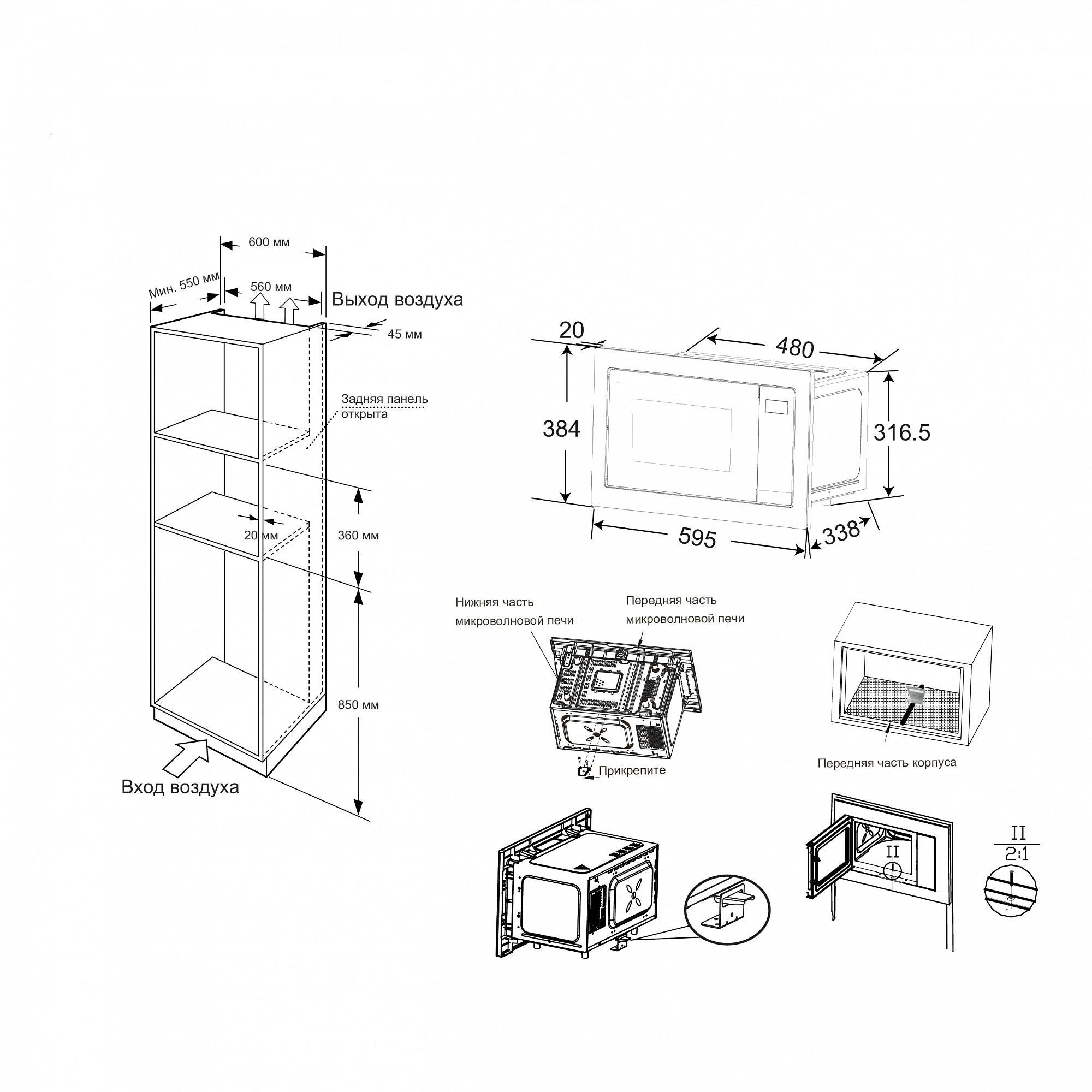 600 мм

Мин. 550 мм

560 мм

Выход воздуха

45 мм

Задняя панель открыта

20 мм

360 мм

850 мм

Вход воздуха

20

480

384

316.5

595

338

Нижняя часть микроволновой печи

Передняя часть микроволновой печи

Прикрепите

Передняя часть корпуса

II

II

2:1