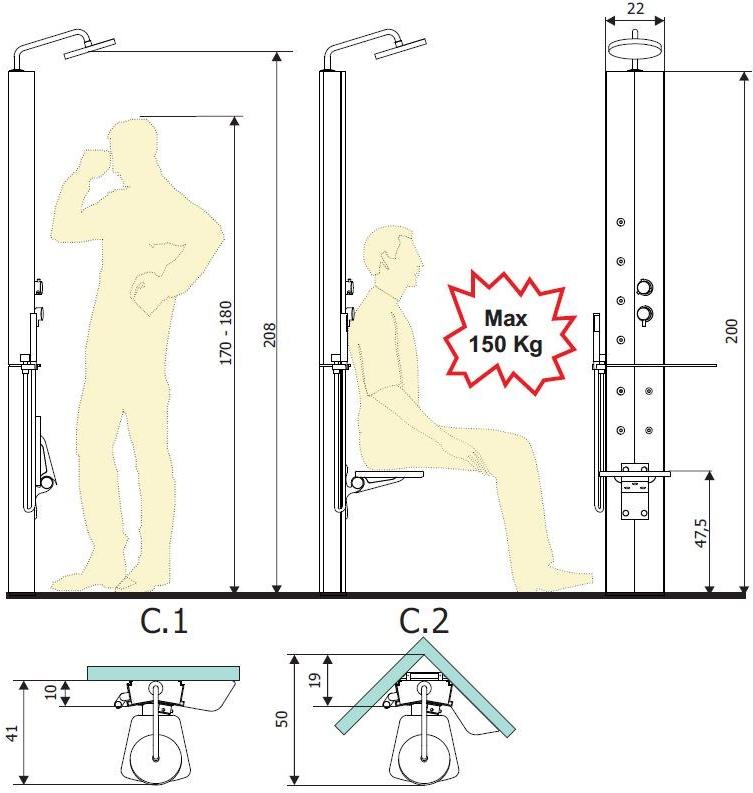 22

170 - 180

208

Max
150 Kg

200

47,5

C.1

C.2

10

41

19

50