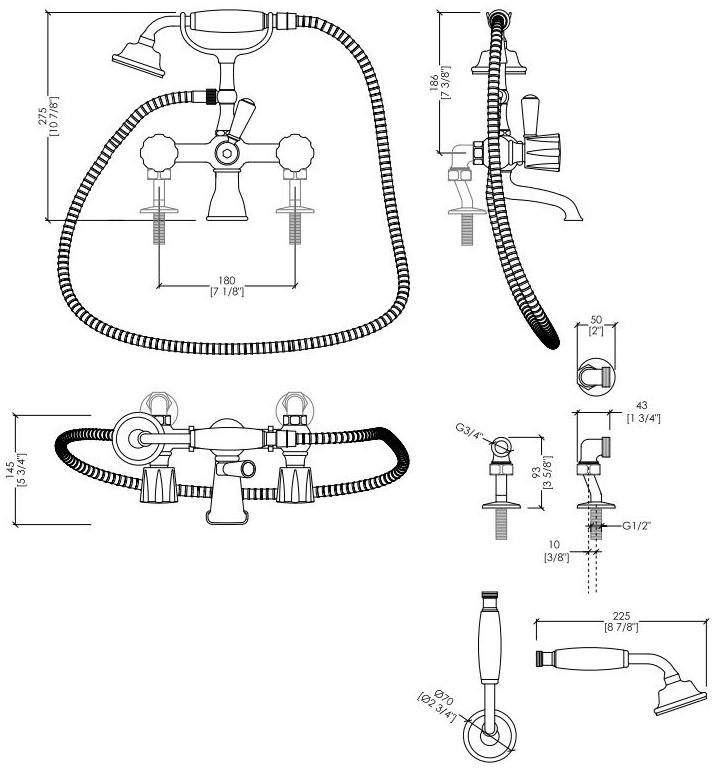 275
[10 7/8"]

180
[7 1/8"]

186
[7 3/8"]

50
[2"]

145
[5 3/4"]

43
[1 3/4"]

G3/4"

93
[3 5/8"]

G1/2"

10
[3/8"]

225
[8 7/8"]

Ø70
[Ø2 3/4"]