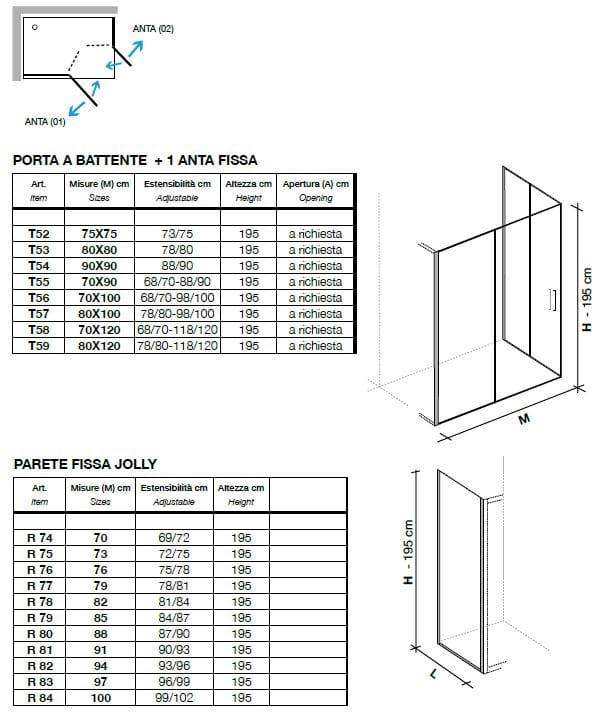 ANTA (02)

ANTA (01)

PORTA A BATTENTE + 1 ANTA FISSA

| Art. Item | Misure (M) cm Sizes | Estensibilità cm Adjustable | Altezza cm Height | Apertura (A) cm Opening |
|---|---|---|---|---|
| | | | | |
| T52 | 75X75 | 73/75 | 195 | a richiesta |
| T53 | 80X80 | 78/80 | 195 | a richiesta |
| T54 | 90X90 | 88/90 | 195 | a richiesta |
| T55 | 70X90 | 68/70-88/90 | 195 | a richiesta |
| T56 | 70X100 | 68/70-98/100 | 195 | a richiesta |
| T57 | 80X100 | 78/80-98/100 | 195 | a richiesta |
| T58 | 70X120 | 68/70-118/120 | 195 | a richiesta |
| T59 | 80X120 | 78/80-118/120 | 195 | a richiesta |

H - 195 cm

M

PARETE FISSA JOLLY

| Art. Item | Misure (M) cm Sizes | Estensibilità cm Adjustable | Altezza cm Height | |
|---|---|---|---|---|
| | | | | |
| R 74 | 70 | 69/72 | 195 | |
| R 75 | 73 | 72/75 | 195 | |
| R 76 | 76 | 75/78 | 195 | |
| R 77 | 79 | 78/81 | 195 | |
| R 78 | 82 | 81/84 | 195 | |
| R 79 | 85 | 84/87 | 195 | |
| R 80 | 88 | 87/90 | 195 | |
| R 81 | 91 | 90/93 | 195 | |
| R 82 | 94 | 93/96 | 195 | |
| R 83 | 97 | 96/99 | 195 | |
| R 84 | 100 | 99/102 | 195 | |

H - 195 cm

L