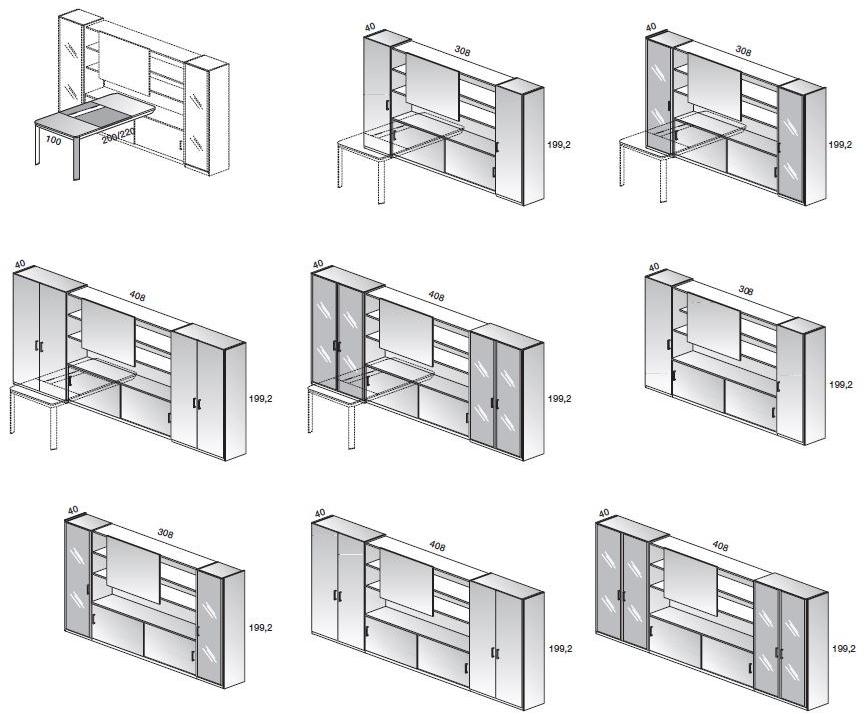 100
200/220

40
308
199,2

40
308
199,2

40
408
199,2

40
408
199,2

40
308
199,2

40
308
199,2

40
408
199,2

40
408
199,2