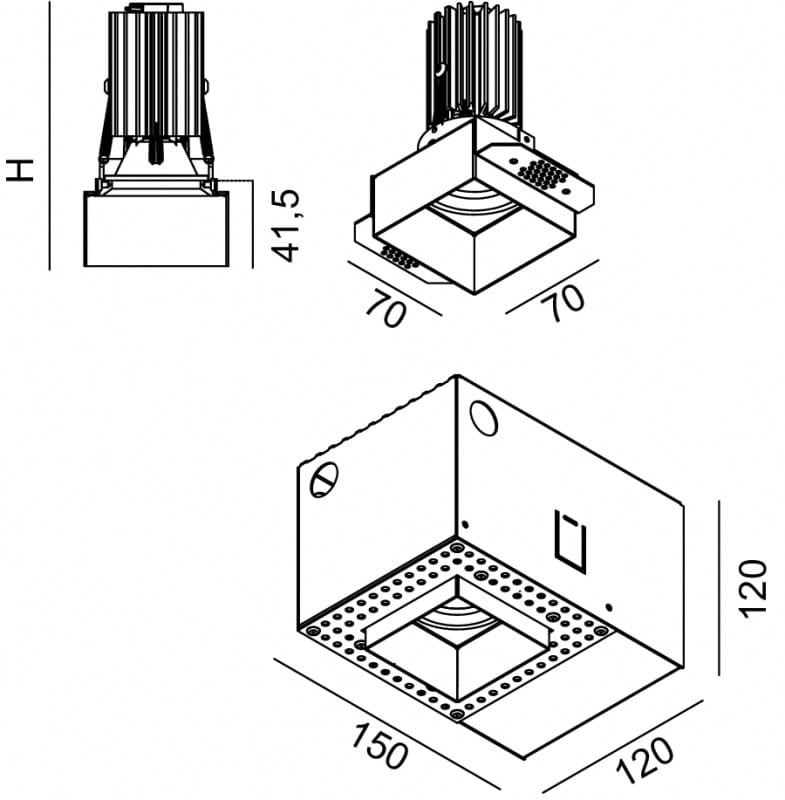 H

41,5

70

70

120

150

120