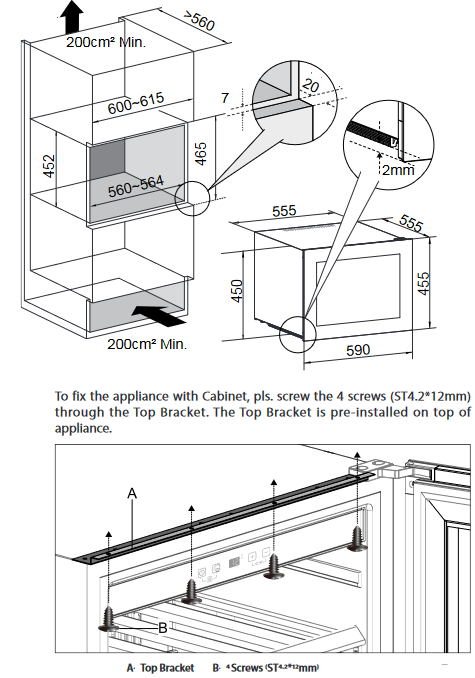 200cm² Min.

>560

600~615

7

20

452

465

560~564

2mm

555

555

450

455

590

200cm² Min.

To fix the appliance with Cabinet, pls. screw the 4 screws (ST4.2*12mm) through the Top Bracket. The Top Bracket is pre-installed on top of appliance.

A

B

A· Top Bracket B· 4 Screws (ST4.2*12mm)