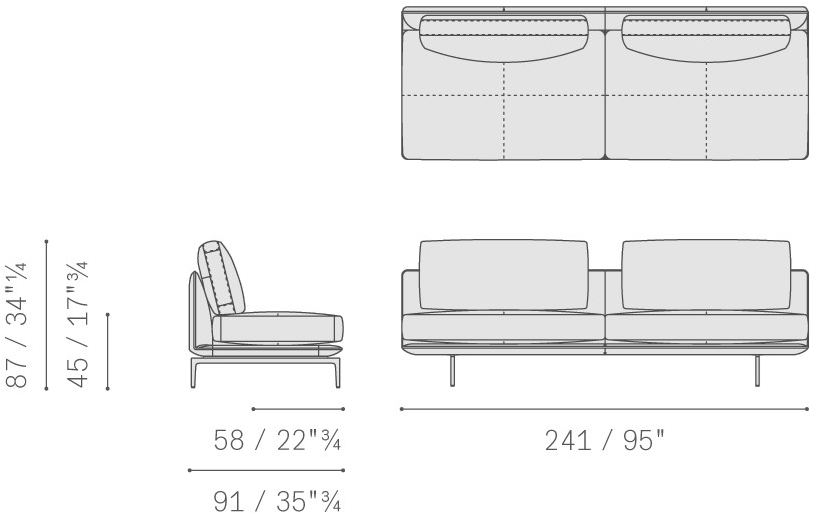 87 / 34"¼
45 / 17"¾
58 / 22"¾
91 / 35"¾
241 / 95"