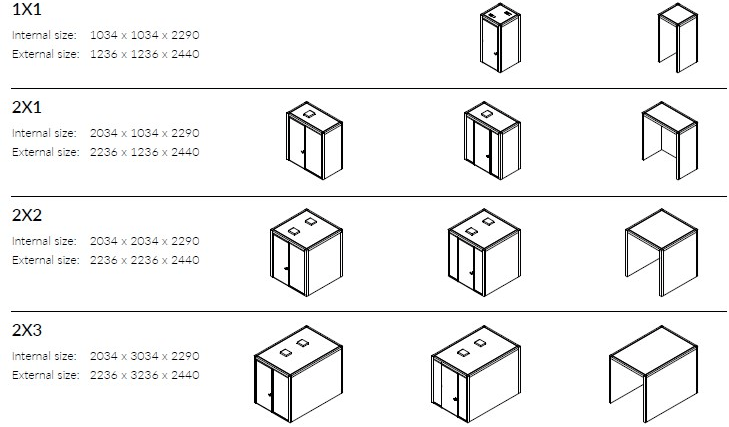 1X1

Internal size: 1034 x 1034 x 2290
External size: 1236 x 1236 x 2440

2X1

Internal size: 2034 x 1034 x 2290
External size: 2236 x 1236 x 2440

2X2

Internal size: 2034 x 2034 x 2290
External size: 2236 x 2236 x 2440

2X3

Internal size: 2034 x 3034 x 2290
External size: 2236 x 3236 x 2440