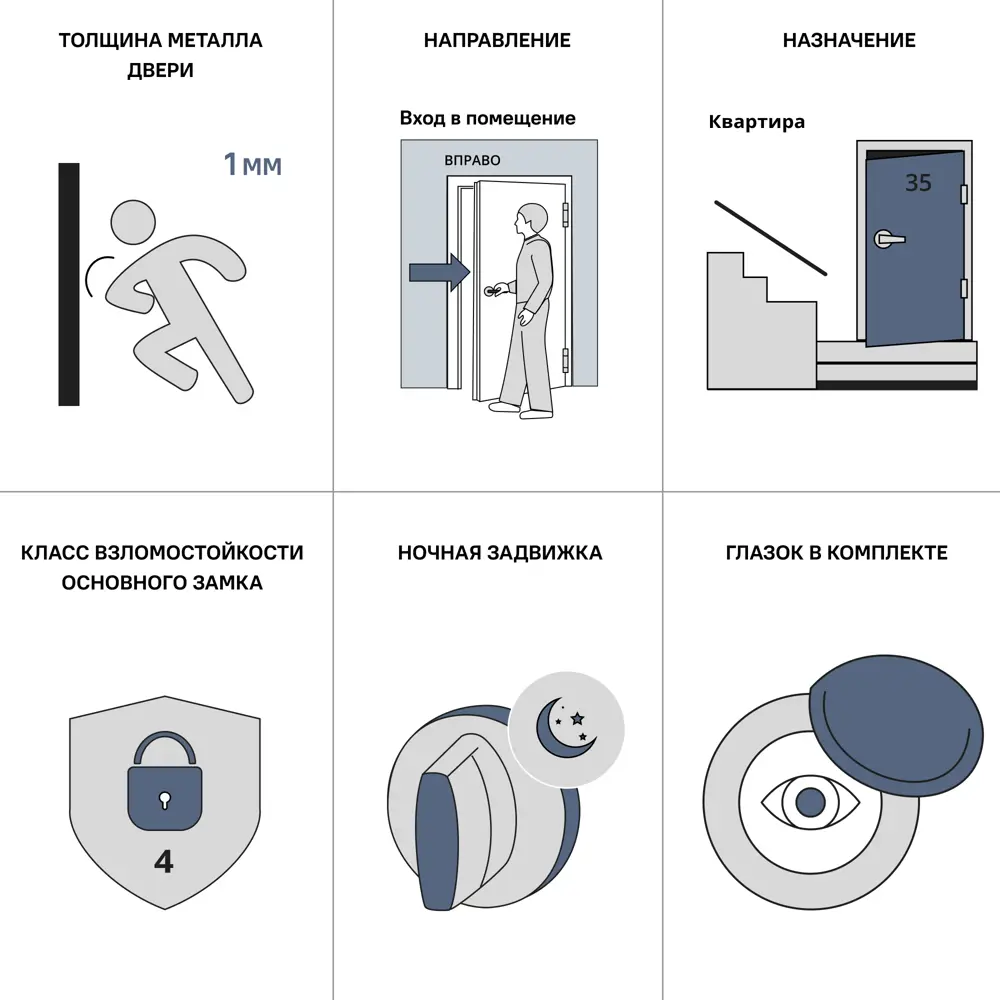 ТОЛЩИНА МЕТАЛЛА ДВЕРИ

1 мм

НАПРАВЛЕНИЕ

Вход в помещение

ВПРАВО

НАЗНАЧЕНИЕ

Квартира

35

КЛАСС ВЗЛОМОСТОЙКОСТИ ОСНОВНОГО ЗАМКА

4

НОЧНАЯ ЗАДВИЖКА

ГЛАЗОК В КОМПЛЕКТЕ