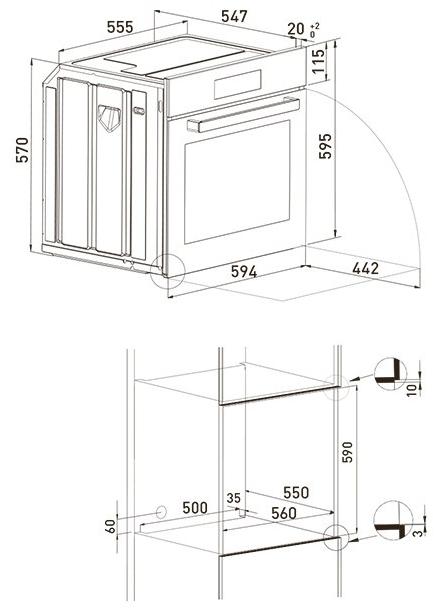 555
547
$20^{+2}_{0}$
115
570
595
594
442
10
590
550
35
500
560
60
3