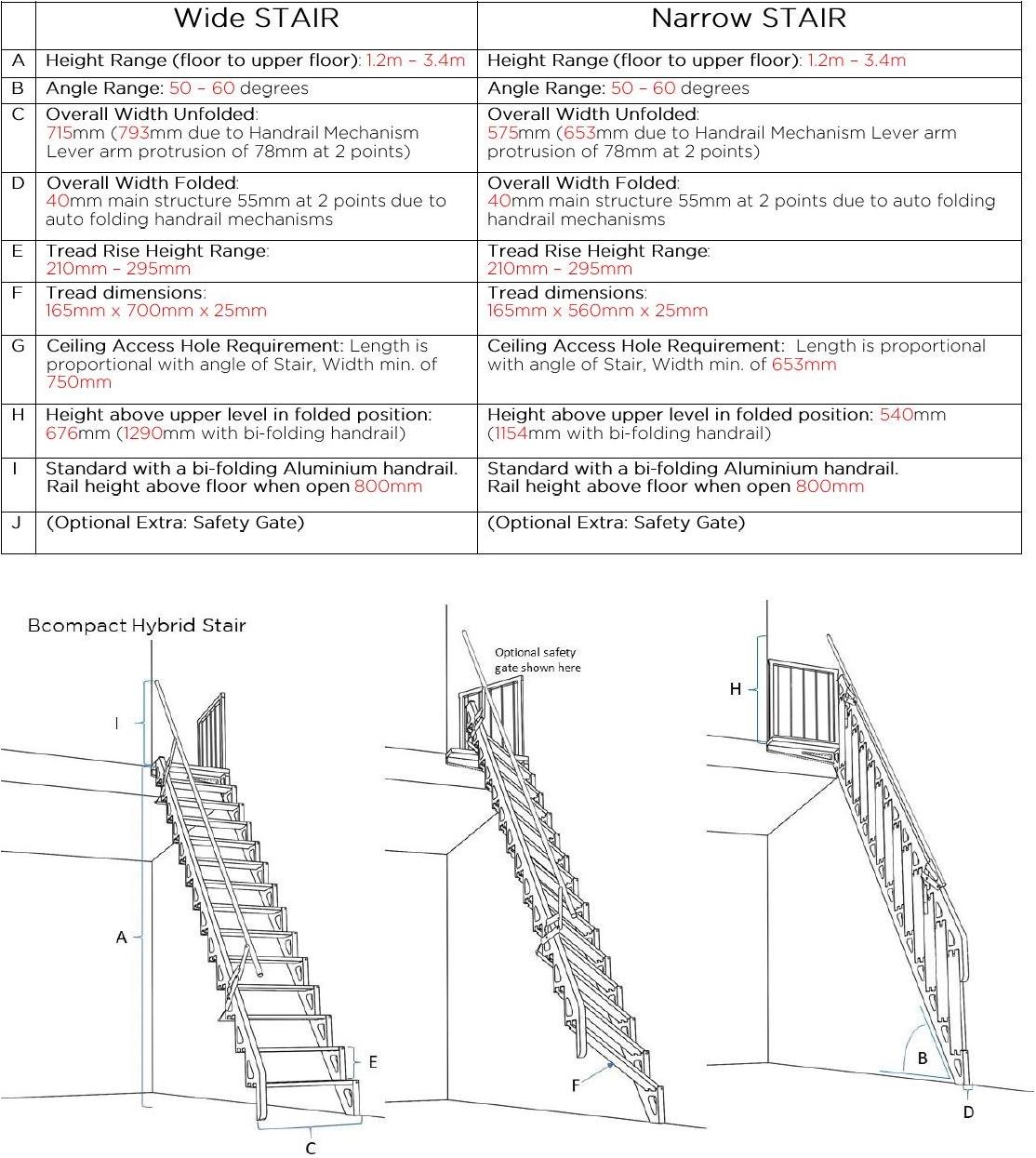 | | Wide STAIR | Narrow STAIR |
|---|---|---|
| A | Height Range (floor to upper floor): 1.2m – 3.4m | Height Range (floor to upper floor): 1.2m – 3.4m |
| B | Angle Range: 50 – 60 degrees | Angle Range: 50 – 60 degrees |
| C | Overall Width Unfolded: 715mm (793mm due to Handrail Mechanism Lever arm protrusion of 78mm at 2 points) | Overall Width Unfolded: 575mm (653mm due to Handrail Mechanism Lever arm protrusion of 78mm at 2 points) |
| D | Overall Width Folded: 40mm main structure 55mm at 2 points due to auto folding handrail mechanisms | Overall Width Folded: 40mm main structure 55mm at 2 points due to auto folding handrail mechanisms |
| E | Tread Rise Height Range: 210mm – 295mm | Tread Rise Height Range: 210mm – 295mm |
| F | Tread dimensions: 165mm x 700mm x 25mm | Tread dimensions: 165mm x 560mm x 25mm |
| G | Ceiling Access Hole Requirement: Length is proportional with angle of Stair, Width min. of 750mm | Ceiling Access Hole Requirement: Length is proportional with angle of Stair, Width min. of 653mm |
| H | Height above upper level in folded position: 676mm (1290mm with bi-folding handrail) | Height above upper level in folded position: 540mm (1154mm with bi-folding handrail) |
| I | Standard with a bi-folding Aluminium handrail. Rail height above floor when open 800mm | Standard with a bi-folding Aluminium handrail. Rail height above floor when open 800mm |
| J | (Optional Extra: Safety Gate) | (Optional Extra: Safety Gate) |

Bcompact Hybrid Stair

I

A

E

C

Optional safety gate shown here

F

H

B

D