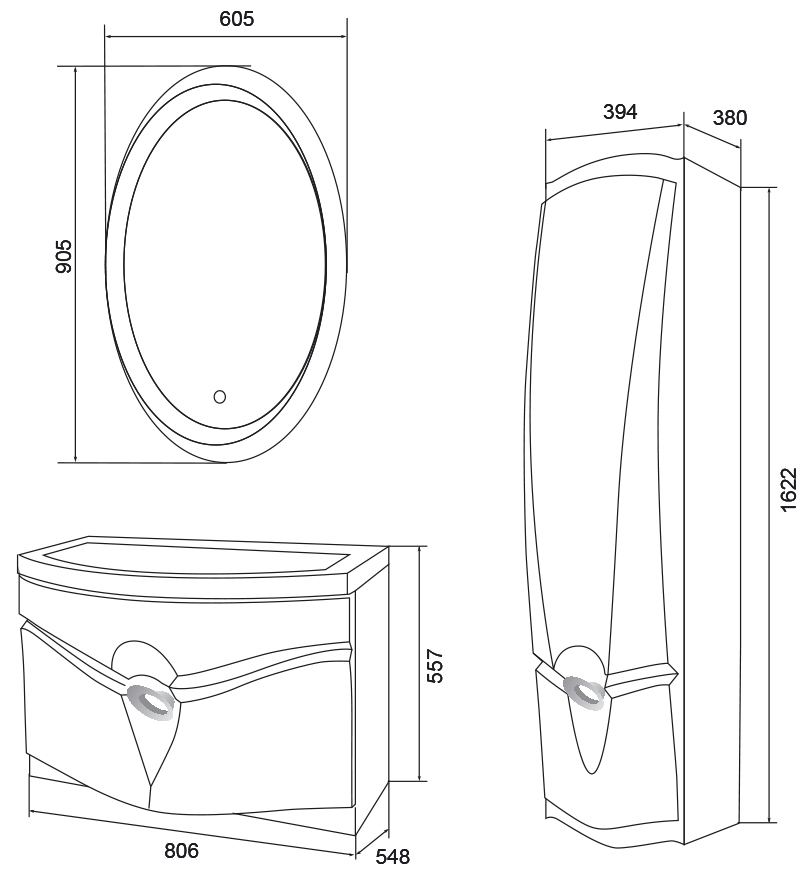 605
905
394
380
1622
557
806
548