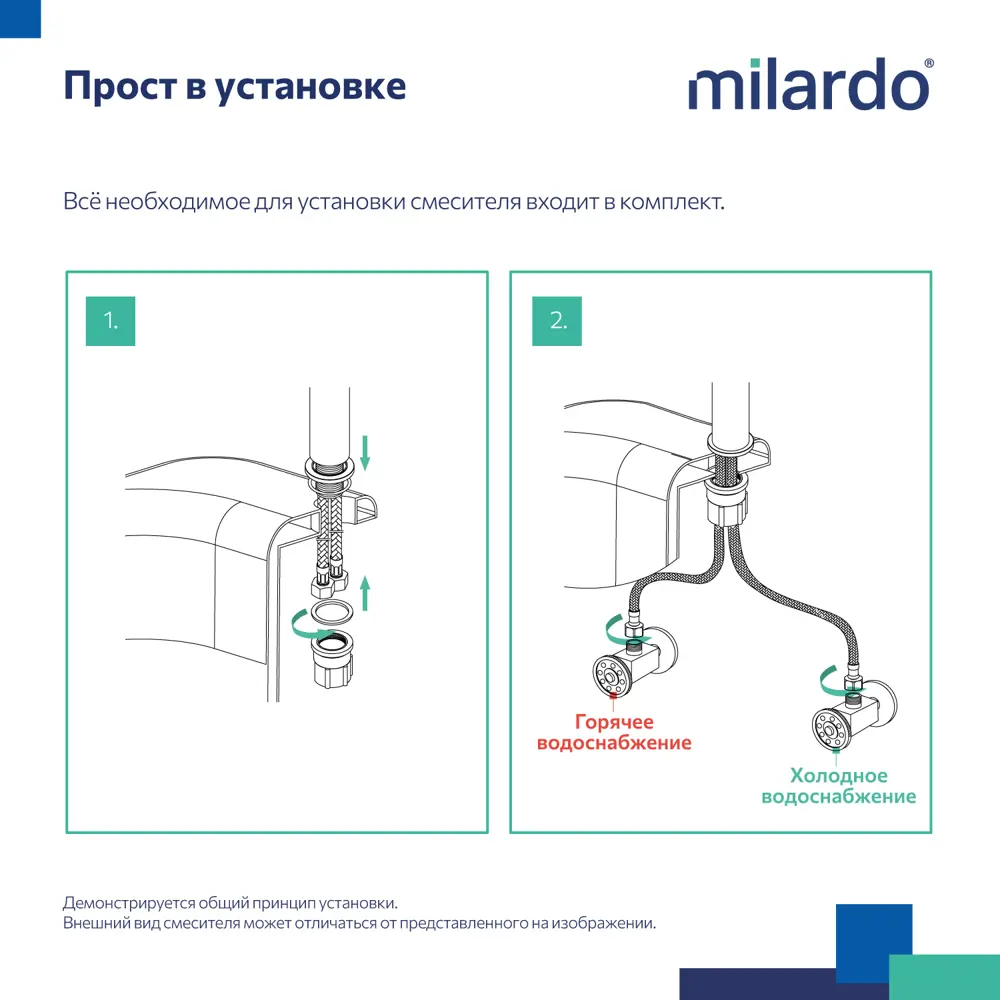 Прост в установке

milardo®

Всё необходимое для установки смесителя входит в комплект.

1.

2.

Горячее водоснабжение

Холодное водоснабжение

Демонстрируется общий принцип установки.
Внешний вид смесителя может отличаться от представленного на изображении.