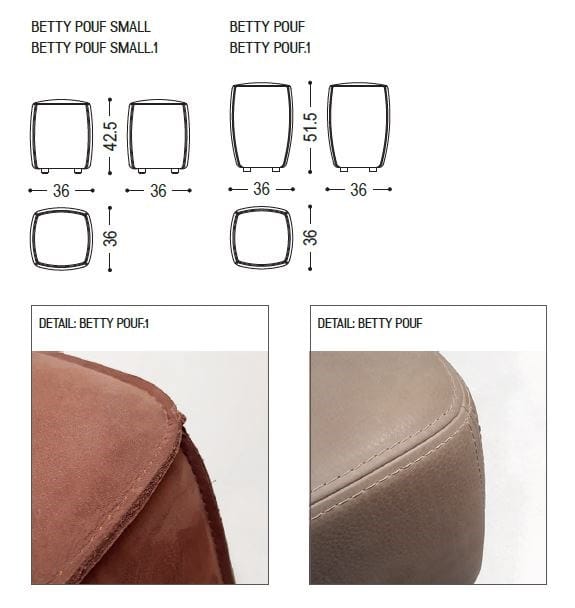 BETTY POUF SMALL
BETTY POUF SMALL.1

42.5

36

36

36

BETTY POUF
BETTY POUF.1

51.5

36

36

36

DETAIL: BETTY POUF.1

DETAIL: BETTY POUF