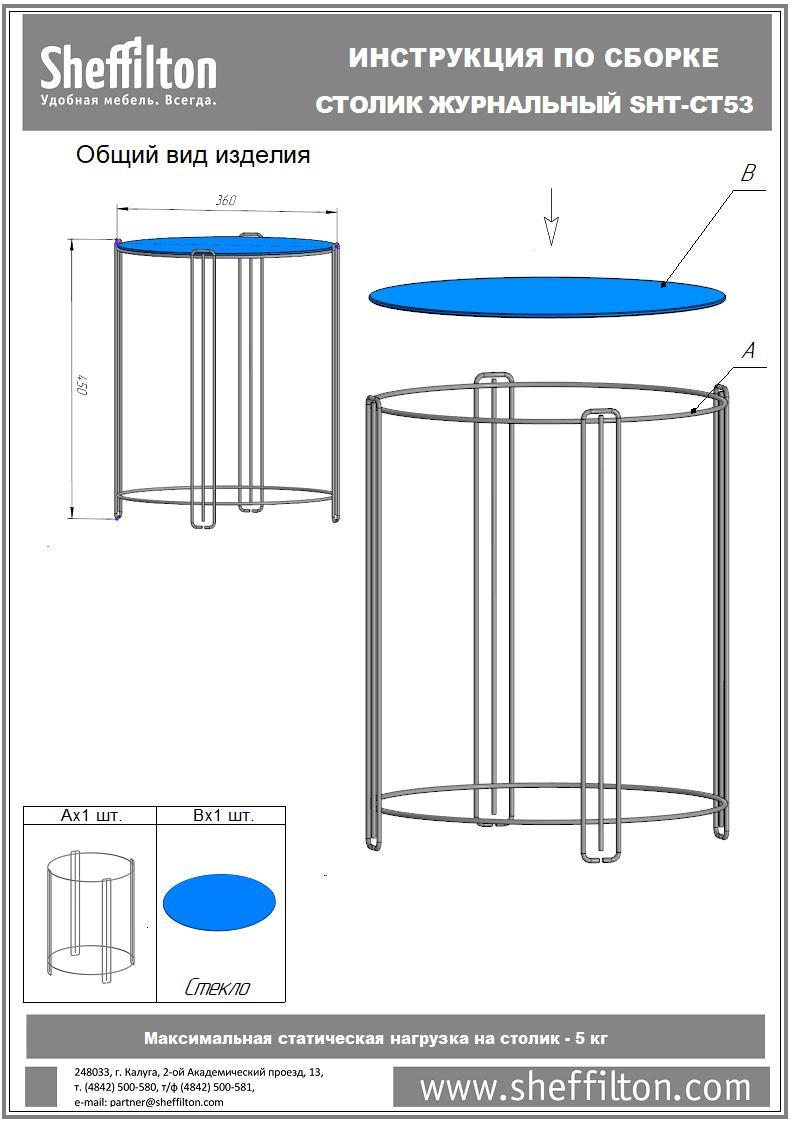 Sheffilton
Удобная мебель. Всегда.

ИНСТРУКЦИЯ ПО СБОРКЕ
СТОЛИК ЖУРНАЛЬНЫЙ SHT-CT53

Общий вид изделия

360

450

B

A

| Ax1 шт. | Bx1 шт. |
|---|---|
| | Стекло |

Максимальная статическая нагрузка на столик - 5 кг

248033, г. Калуга, 2-ой Академический проезд, 13,
т. (4842) 500-580, т/ф (4842) 500-581,
e-mail: partner@sheffilton.com

www.sheffilton.com