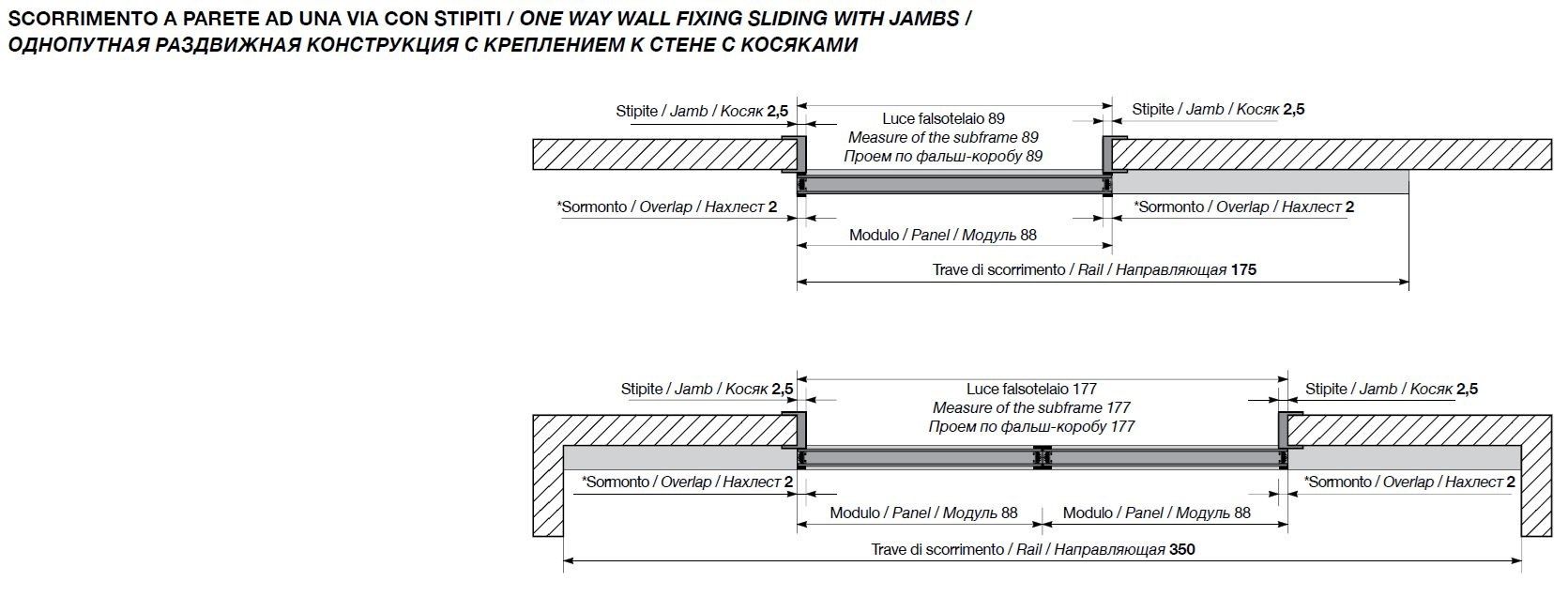 SCORRIMENTO A PARETE AD UNA VIA CON STIPITI / ONE WAY WALL FIXING SLIDING WITH JAMBS / ОДНОПУТНАЯ РАЗДВИЖНАЯ КОНСТРУКЦИЯ С КРЕПЛЕНИЕМ К СТЕНЕ С КОСЯКАМИ

Stipite / Jamb / Косяк 2,5

Luce falsotelaio 89
Measure of the subframe 89
Проем по фальш-коробу 89

Stipite / Jamb / Косяк 2,5

*Sormonto / Overlap / Нахлест 2

*Sormonto / Overlap / Нахлест 2

Modulo / Panel / Модуль 88

Trave di scorrimento / Rail / Направляющая 175

Stipite / Jamb / Косяк 2,5

Luce falsotelaio 177
Measure of the subframe 177
Проем по фальш-коробу 177

Stipite / Jamb / Косяк 2,5

*Sormonto / Overlap / Нахлест 2

*Sormonto / Overlap / Нахлест 2

Modulo / Panel / Модуль 88

Modulo / Panel / Модуль 88

Trave di scorrimento / Rail / Направляющая 350