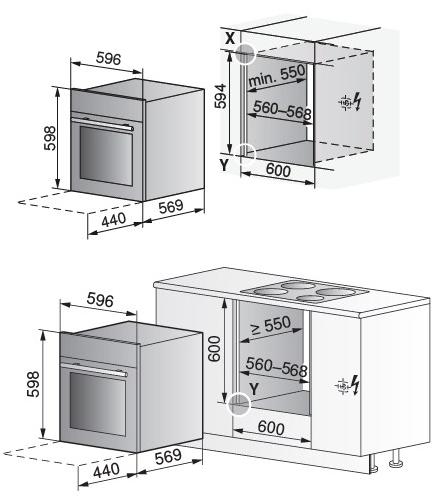 596

598

440

569

X

594

min. 550

560–568

Y

600

596

598

440

569

600

≥ 550

560–568

Y

600