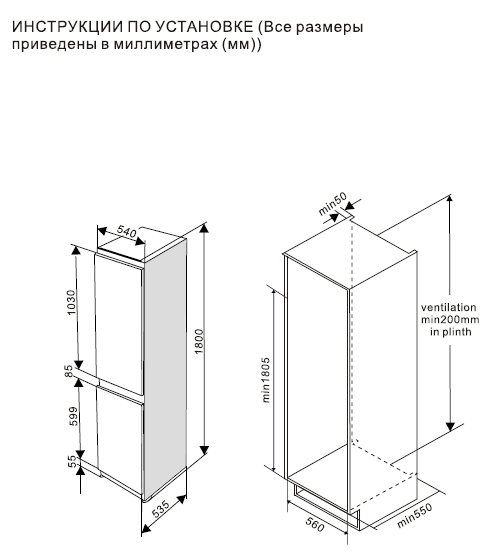 ИНСТРУКЦИИ ПО УСТАНОВКЕ (Все размеры приведены в миллиметрах (мм))

540
1030
85
599
55
1800
535

min50
ventilation
min200mm
in plinth
min1805
560
min550