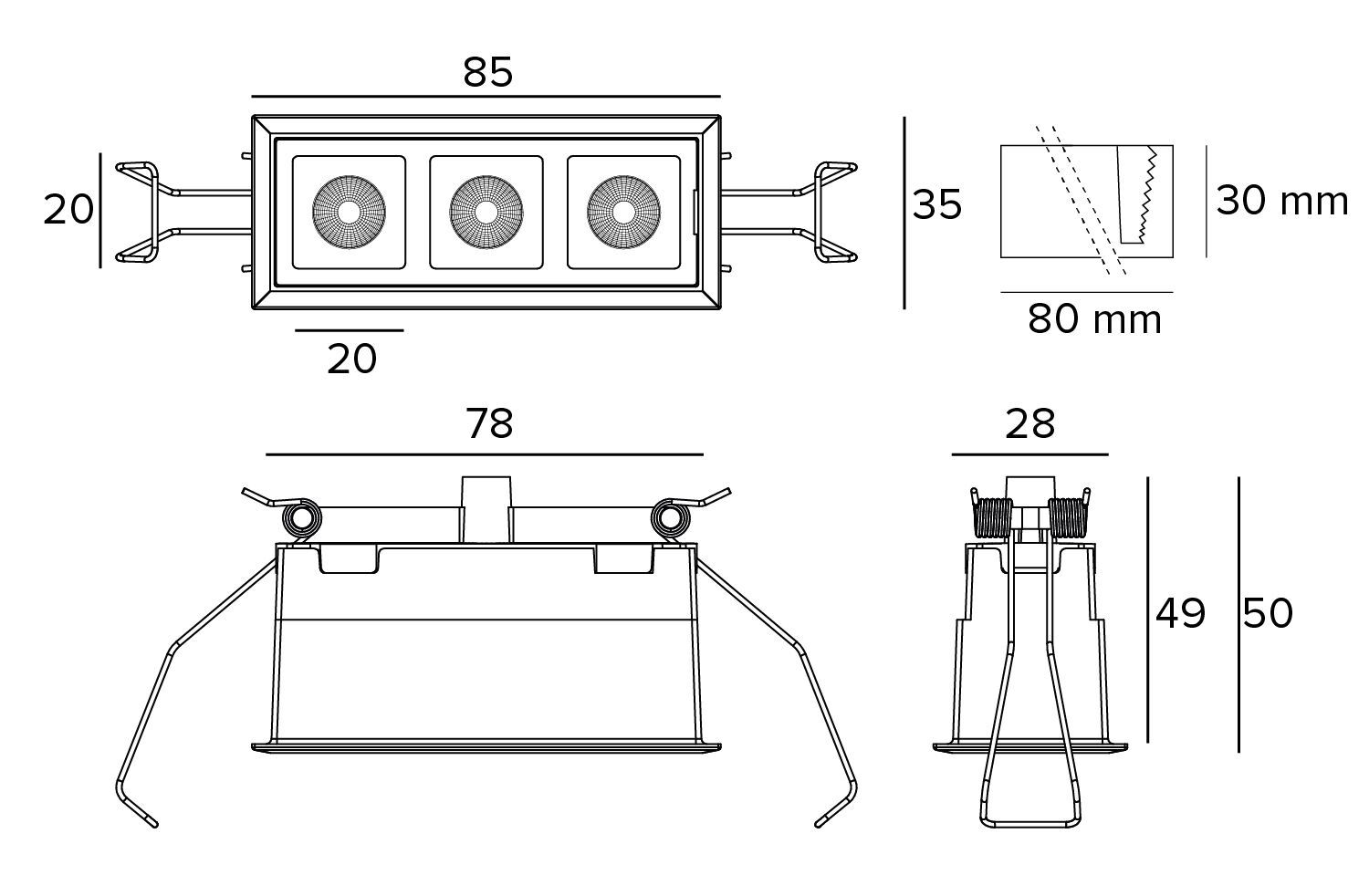 85

20

35

30 mm

80 mm

20

78

28

49

50